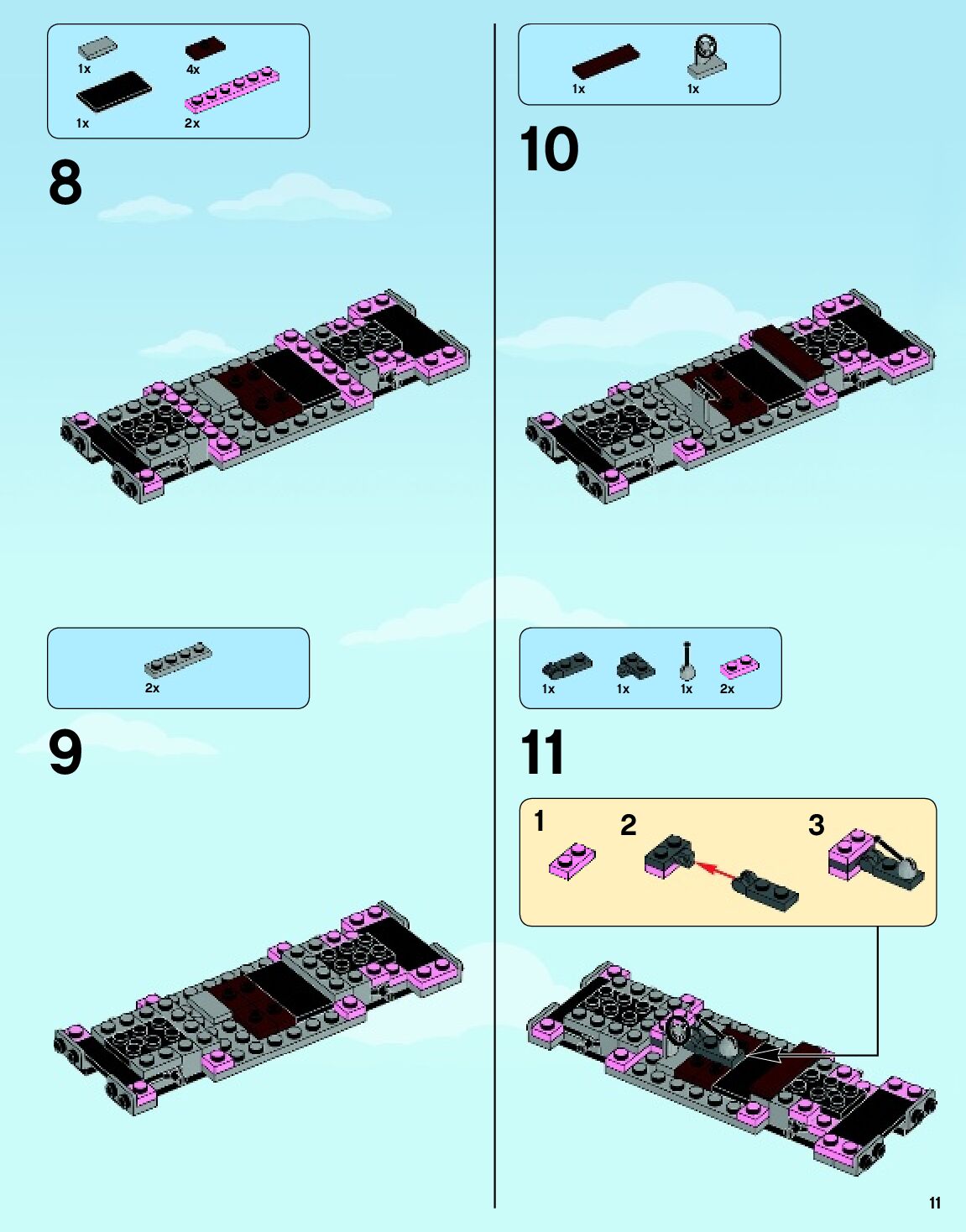 1x

4x

1x

2x

8

2x

9

1x

1x

10

1x

1x

1x

2x

11

1

2

3

11