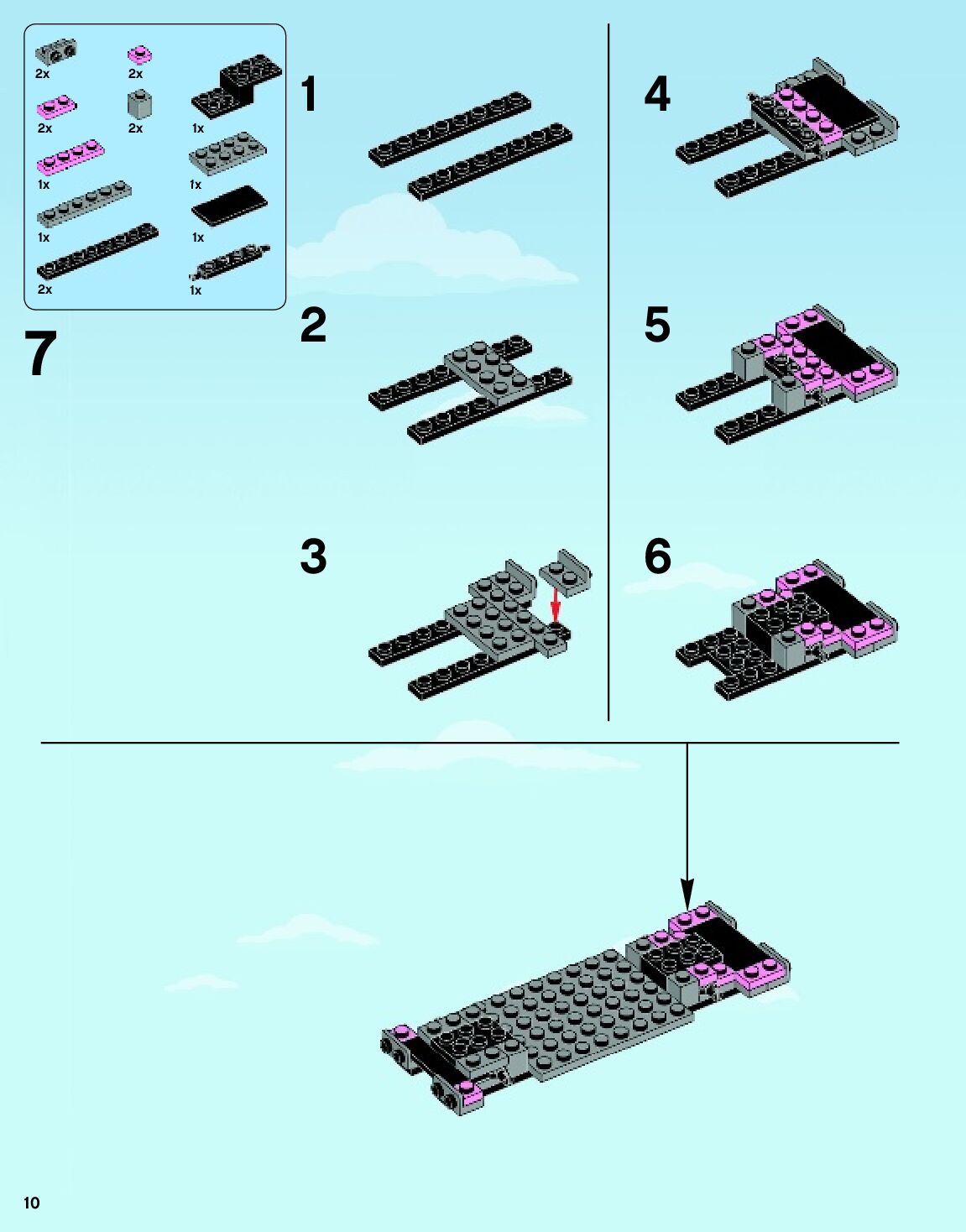 2x
2x
2x
2x
1x
1x
1x
1x
1x
2x
1x

7

1

2

3

4

5

6

10