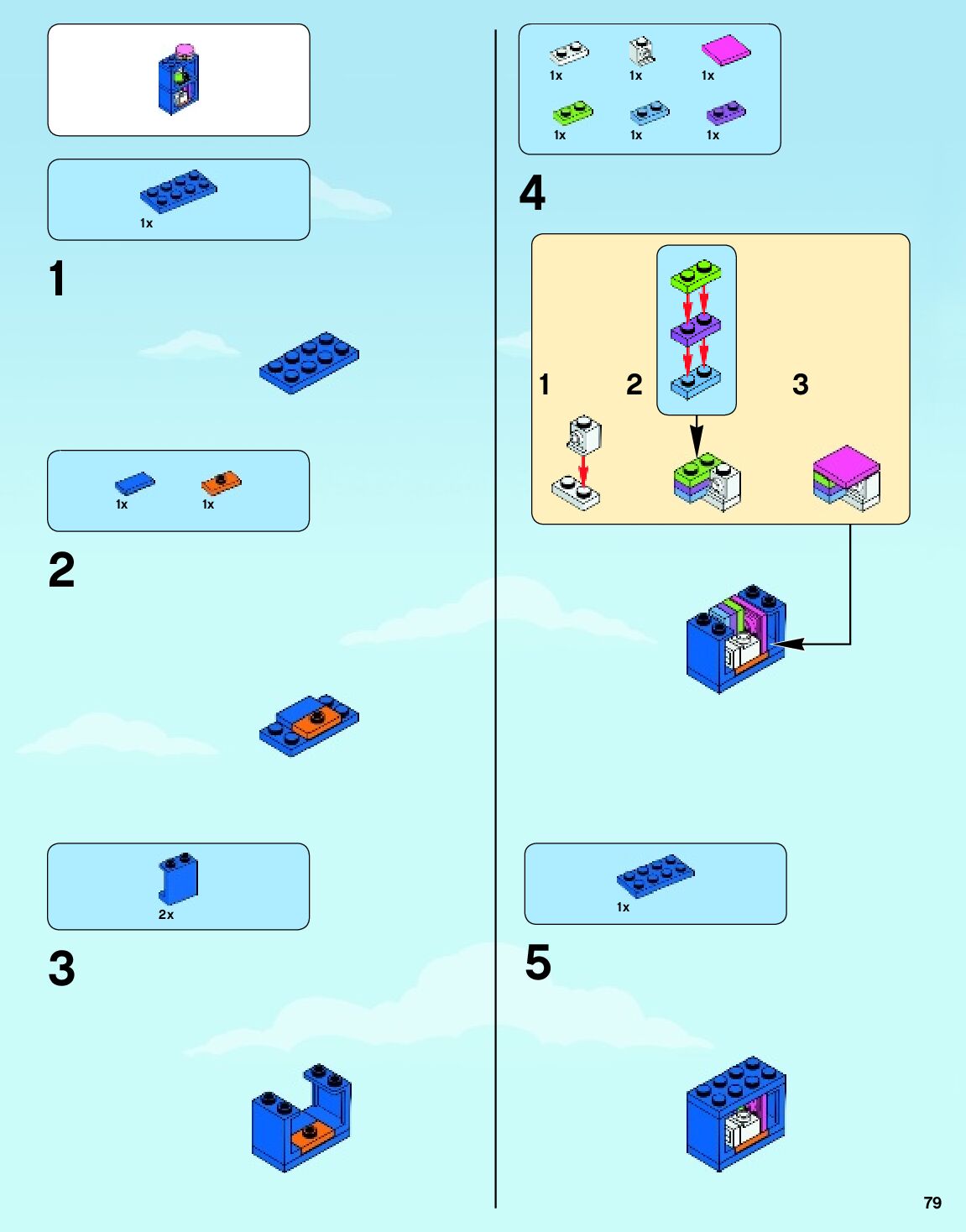 1x

1

1x 1x

2

2x

3

1x 1x 1x
1x 1x 1x

4

1 2 3

1x

5

79