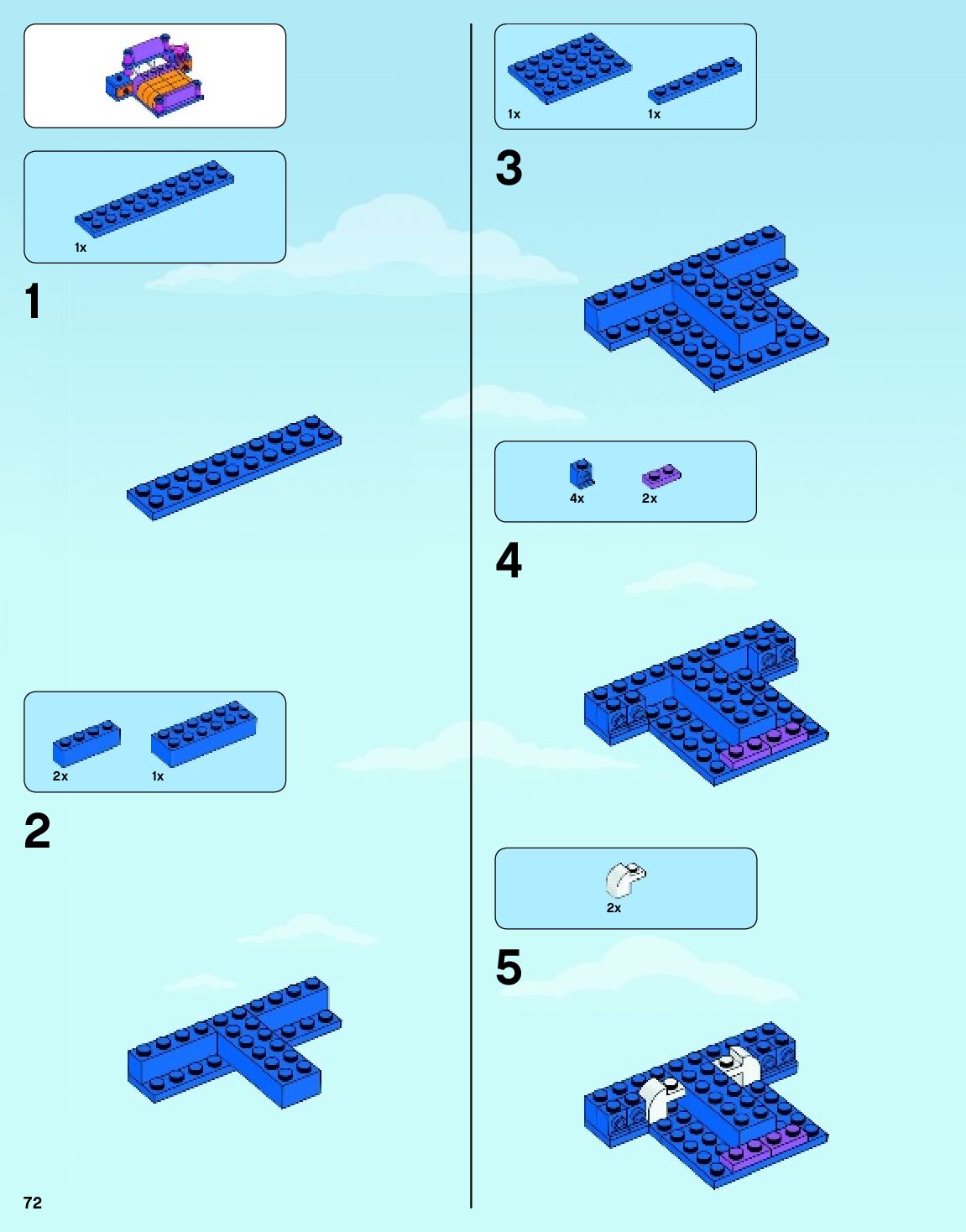 1x

1

2x
1x

2

72

1x
1x

3

4x
2x

4

2x

5