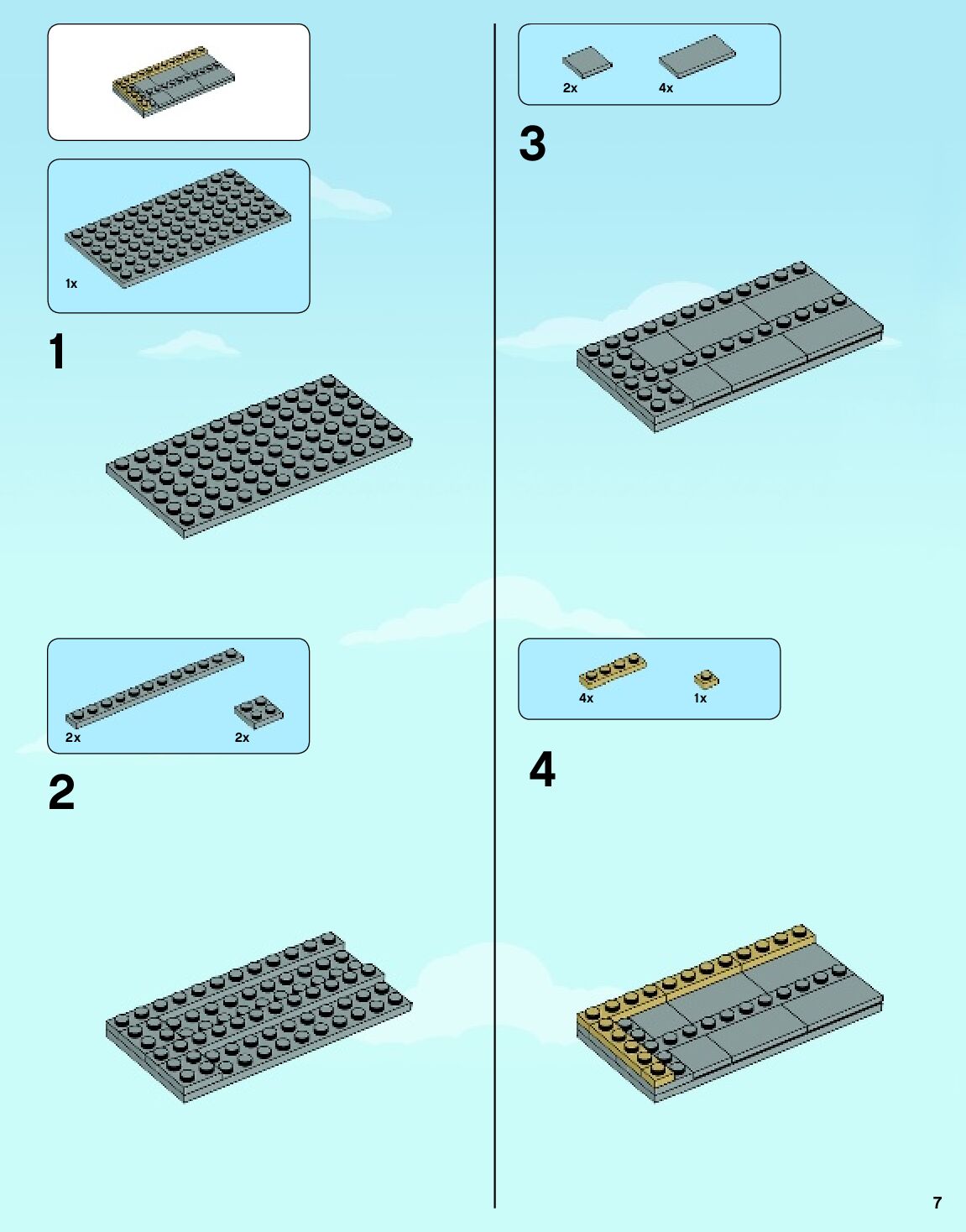 1x

1

2x

2x

2

2x

4x

3

4x

1x

4

7