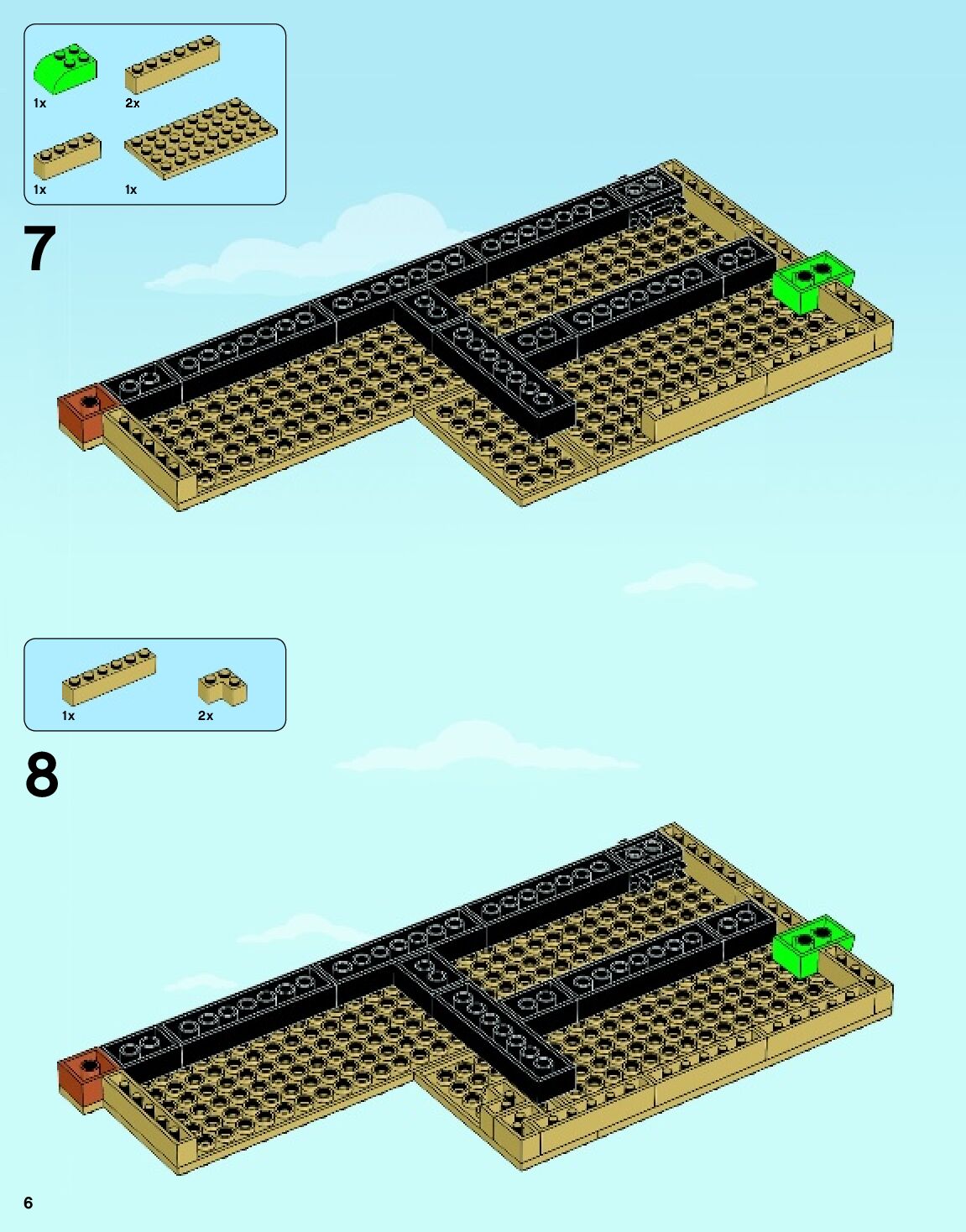 1x 2x
1x 1x

7

1x 2x

8

6