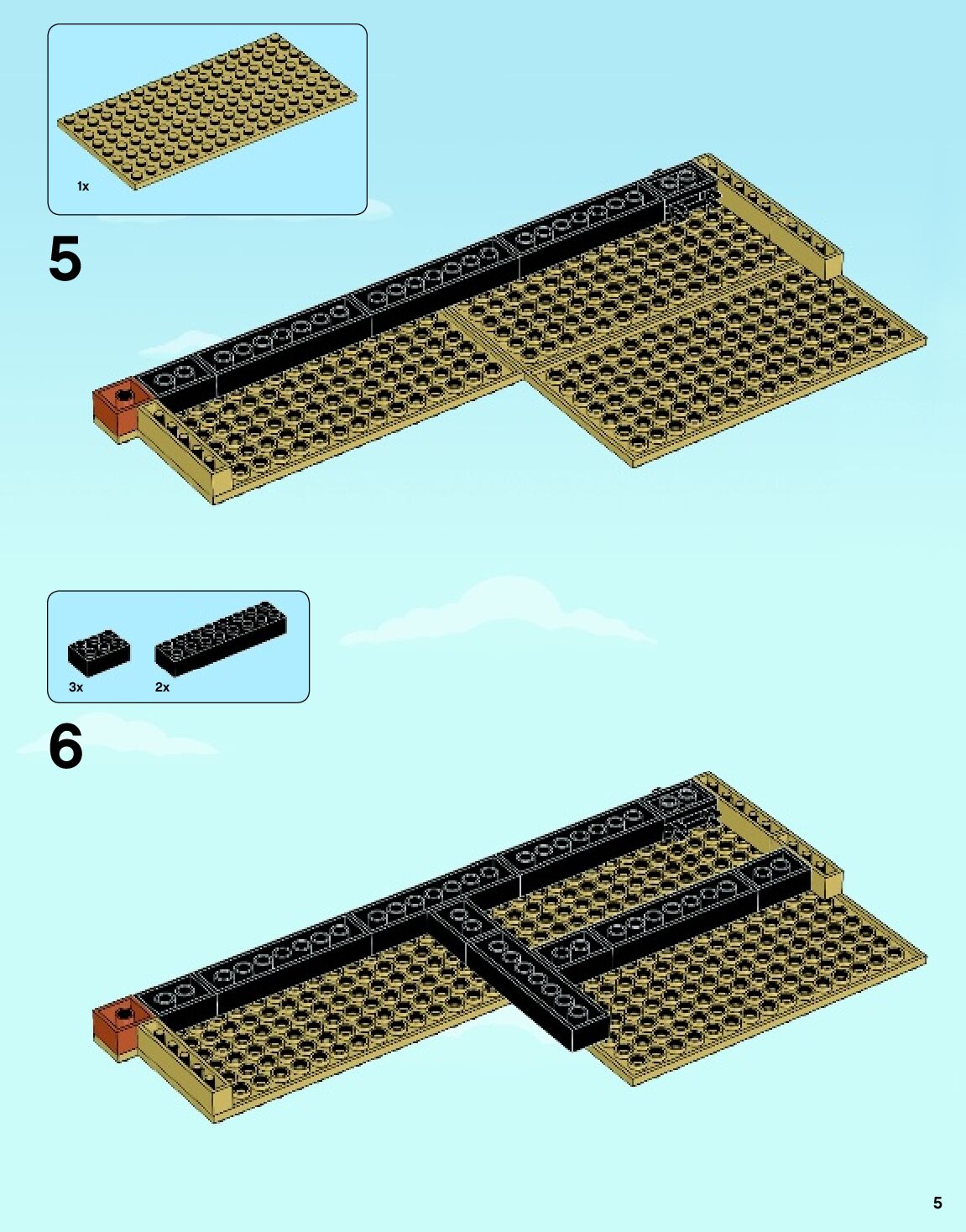 1x

5

3x

2x

6

5