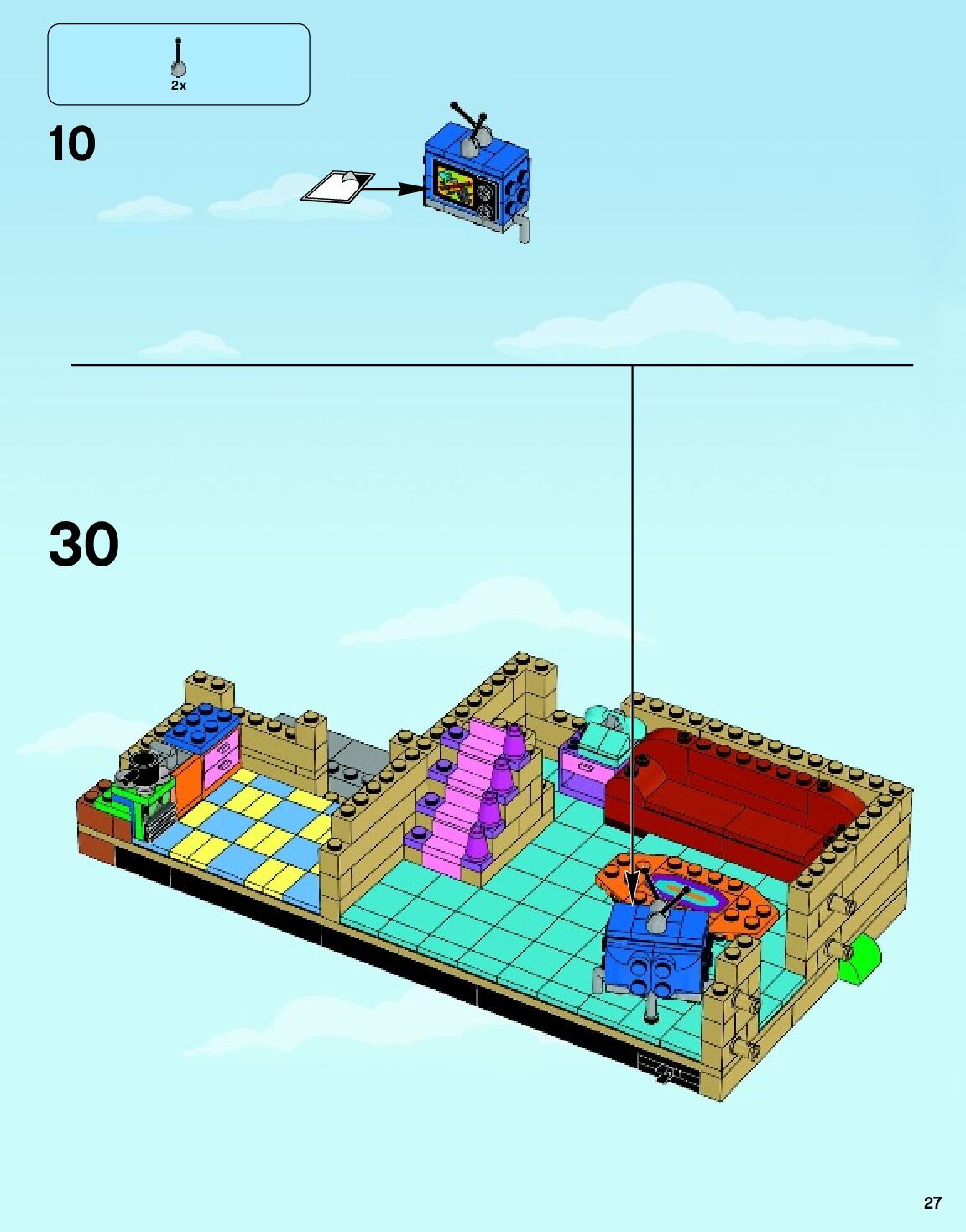 2x

10

30

27