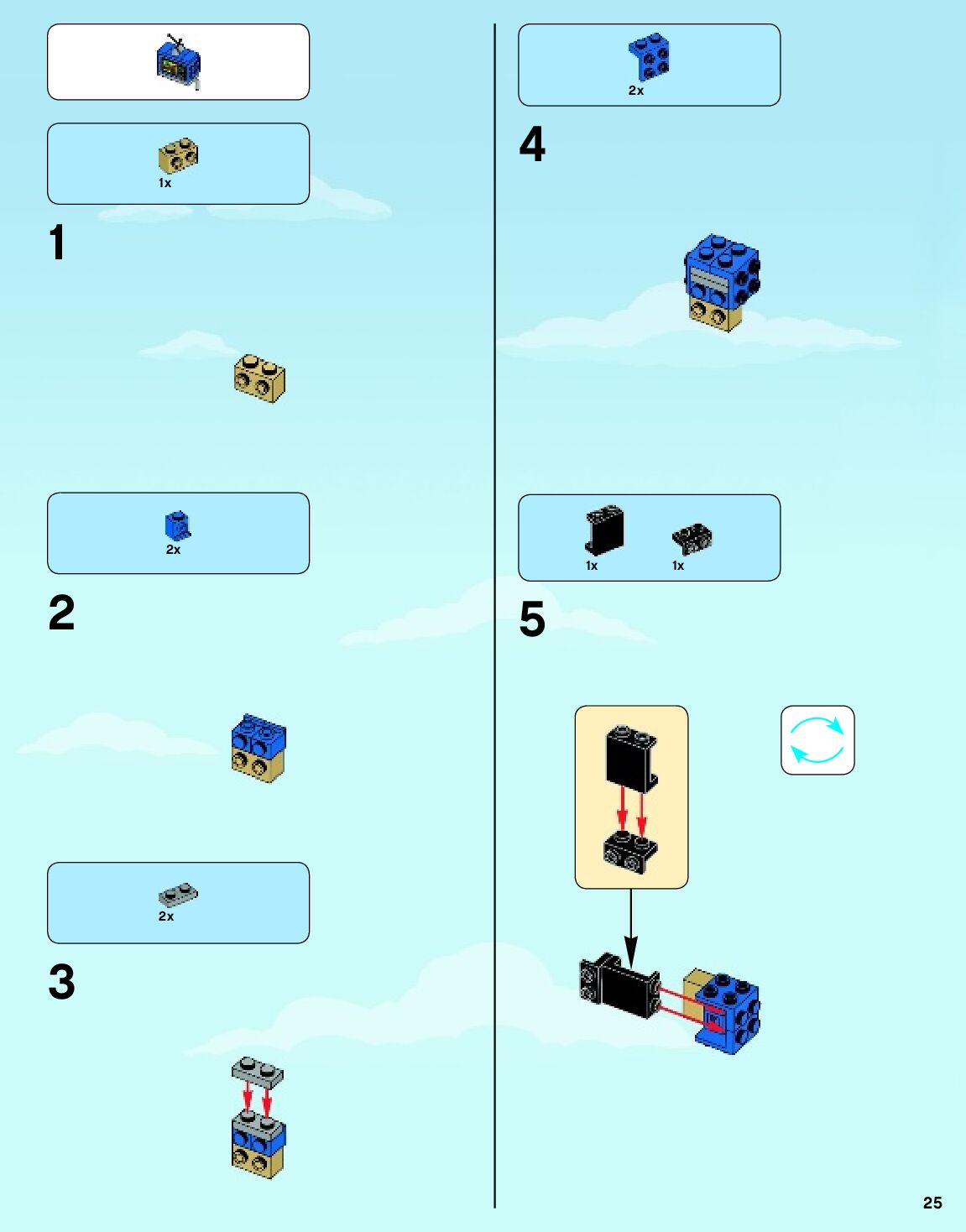 1x

1

2x

2

2x

3

2x

4

1x
1x

5

25