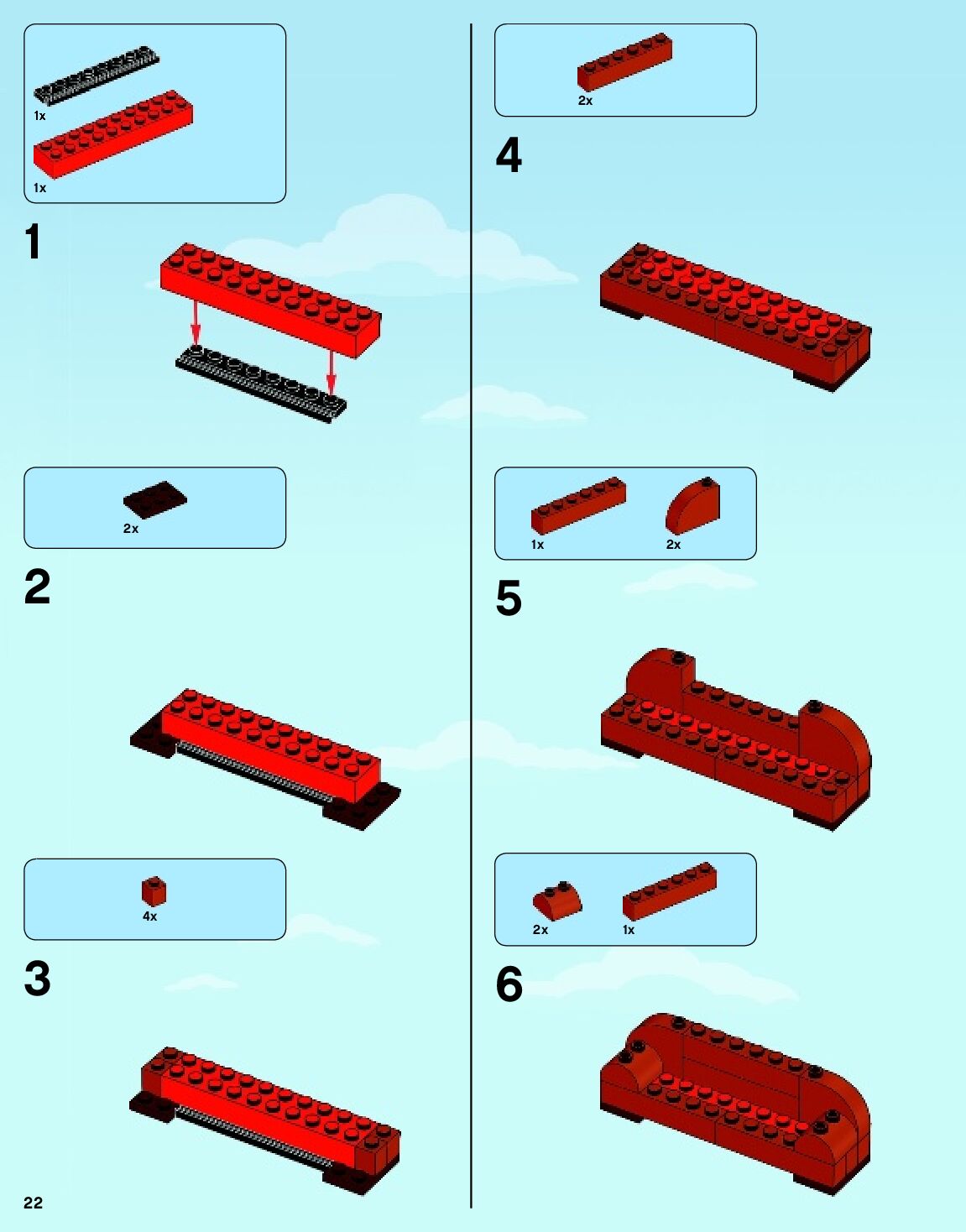 1x

1x

1

2x

2

4x

3

22

2x

4

1x

2x

5

2x

1x

6