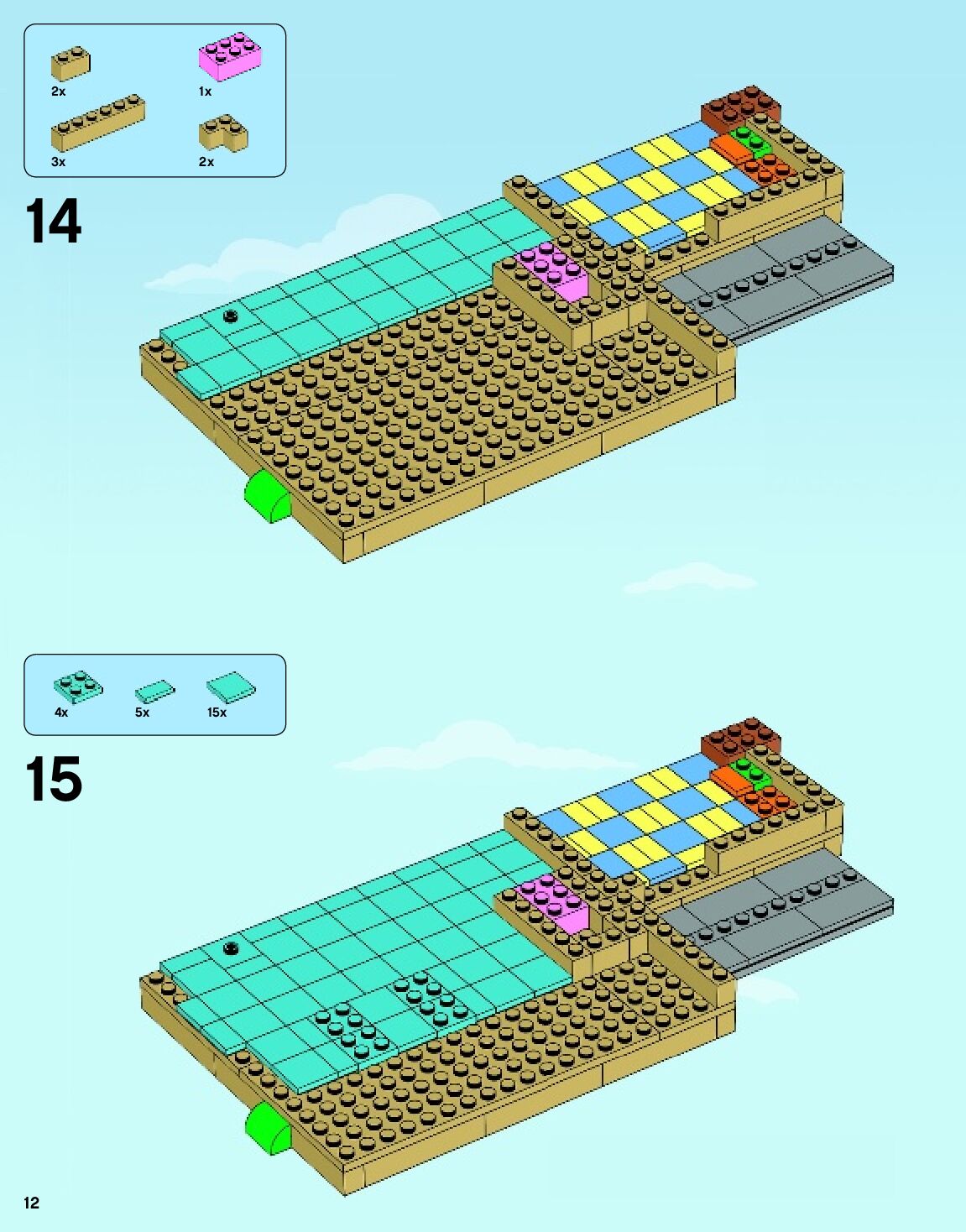 2x
1x
3x
2x

14

4x
5x
15x

15

12