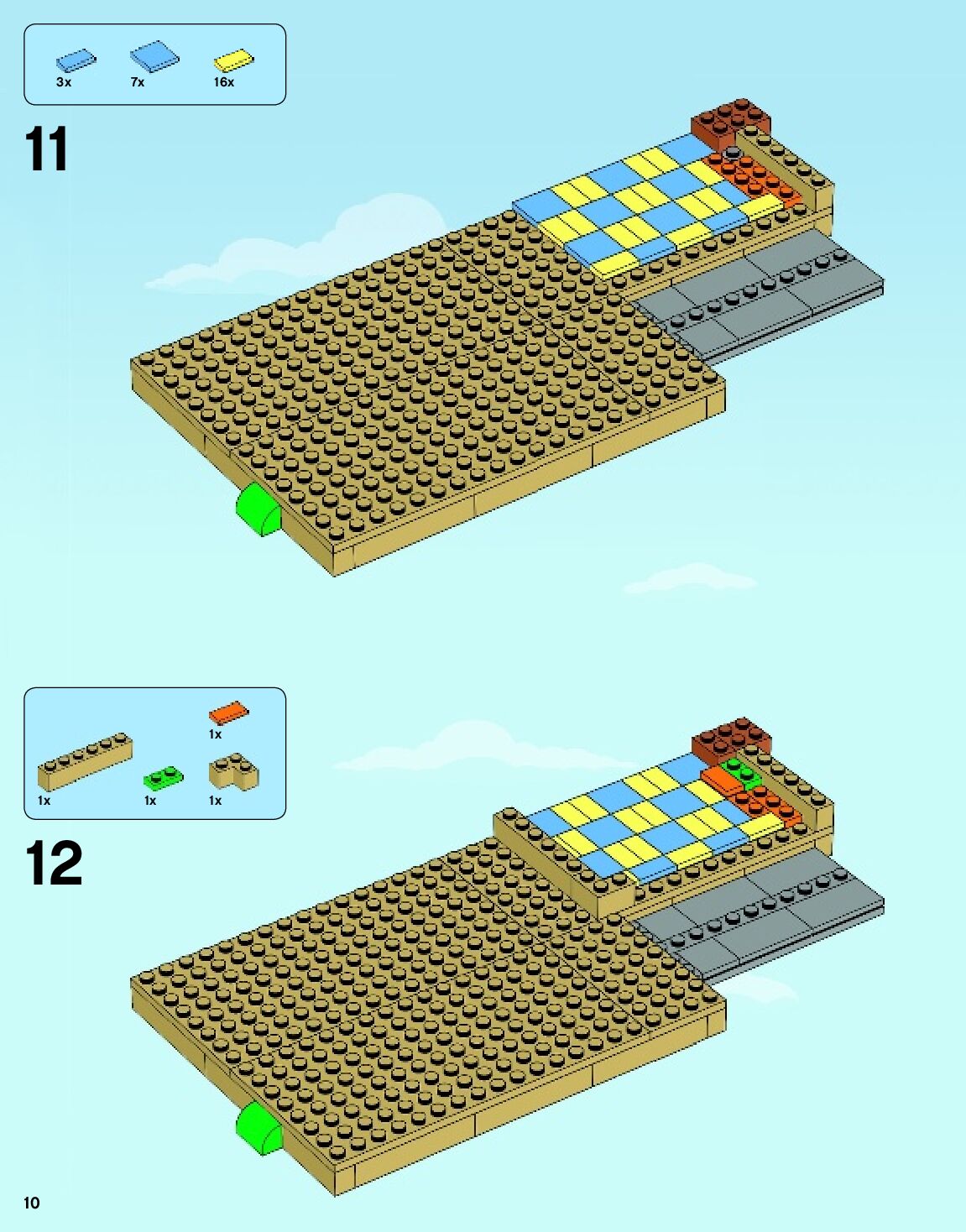 3x 7x 16x

11

1x

1x 1x 1x

12

10