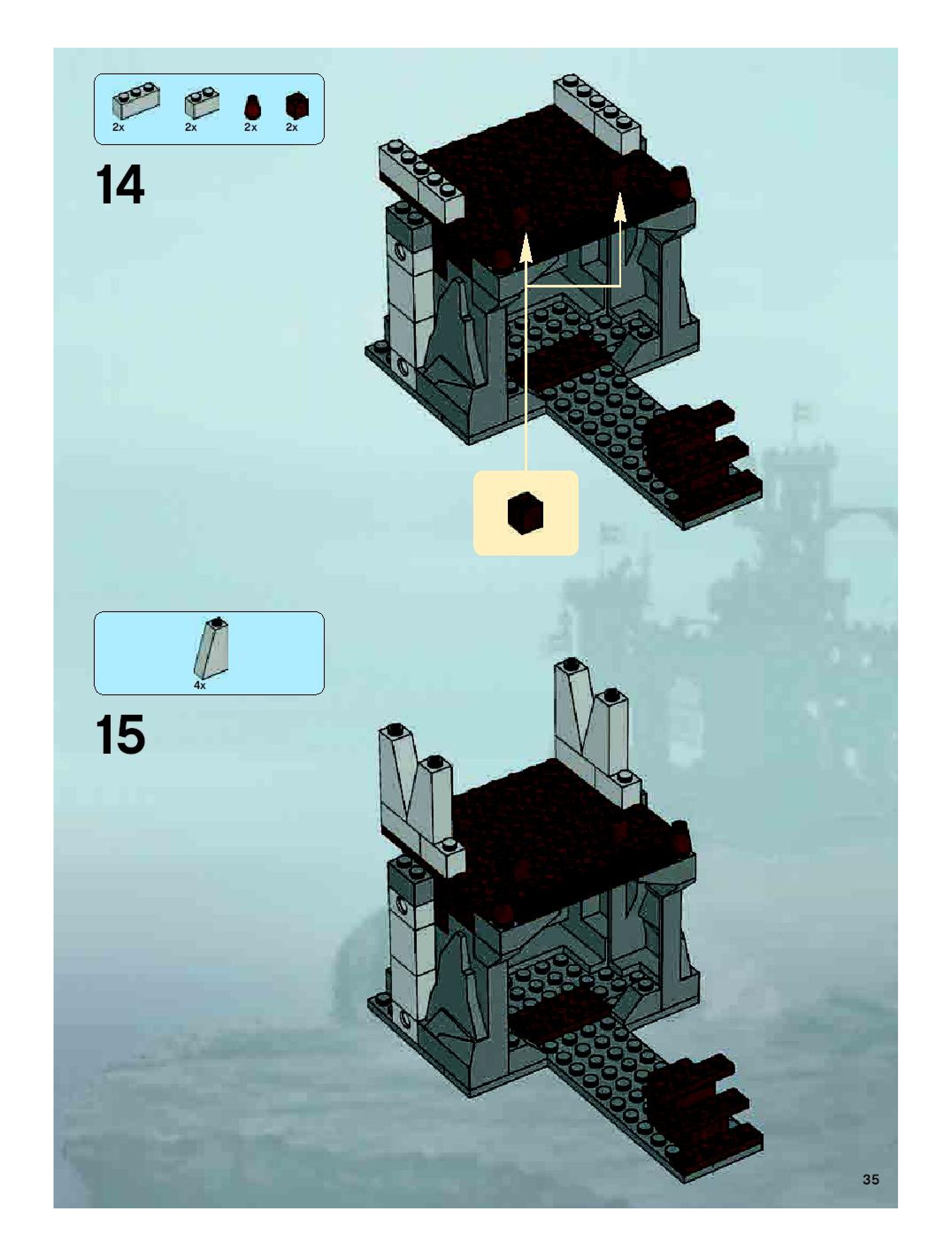 2x 2x 2x 2x

14

4x

15

35