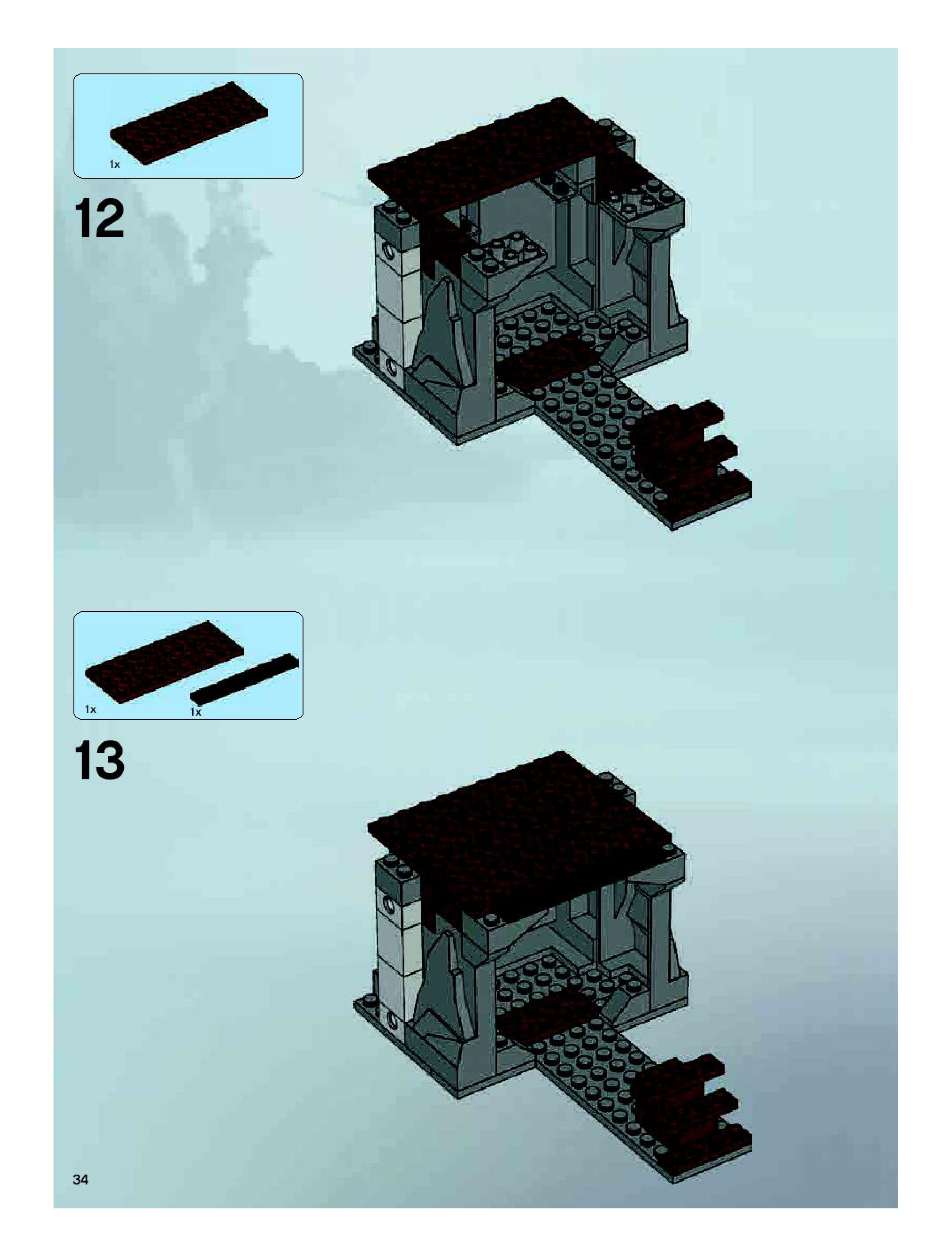 1x

12

1x

1x

13

34