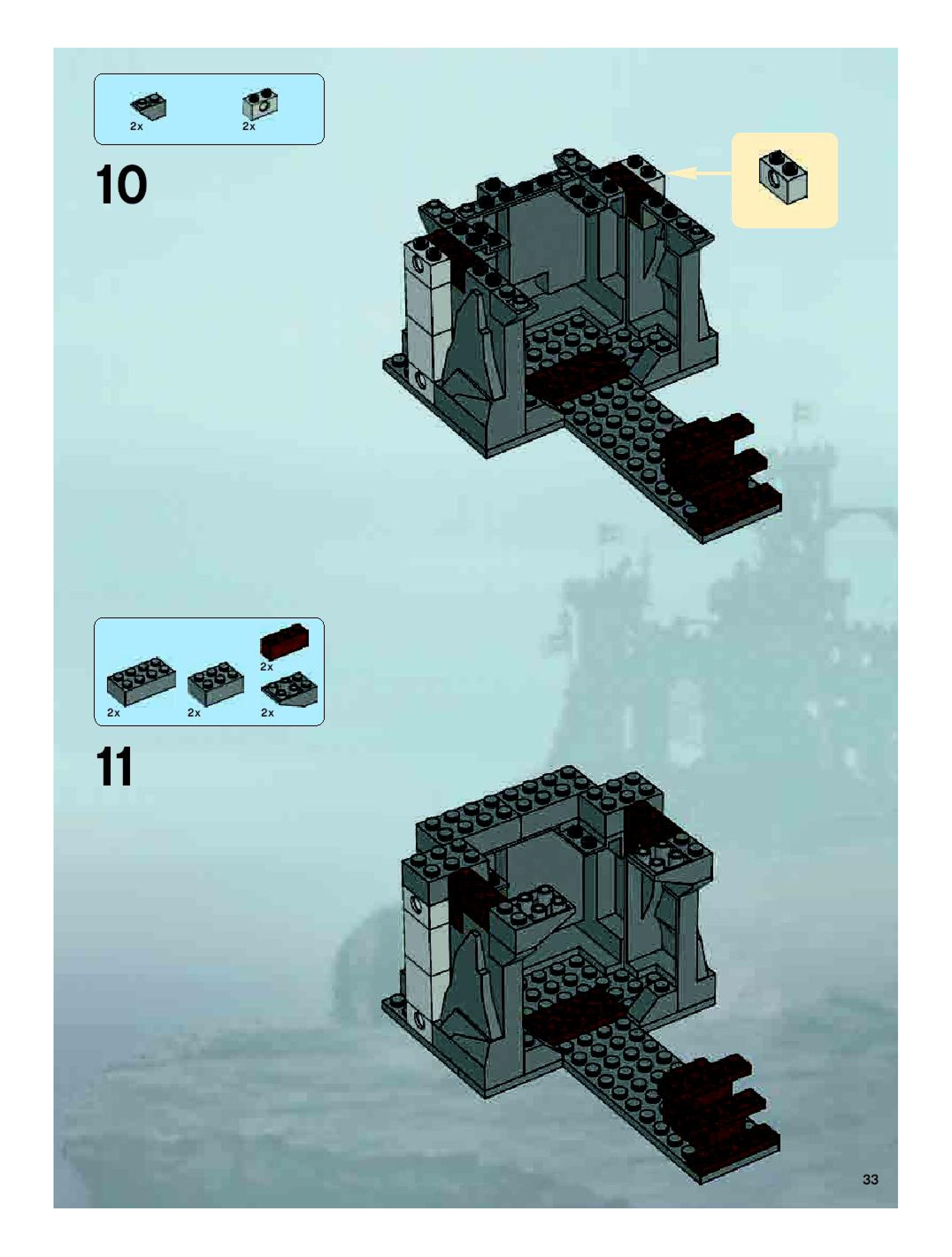 2x
2x

10

2x
2x
2x
2x

11

33