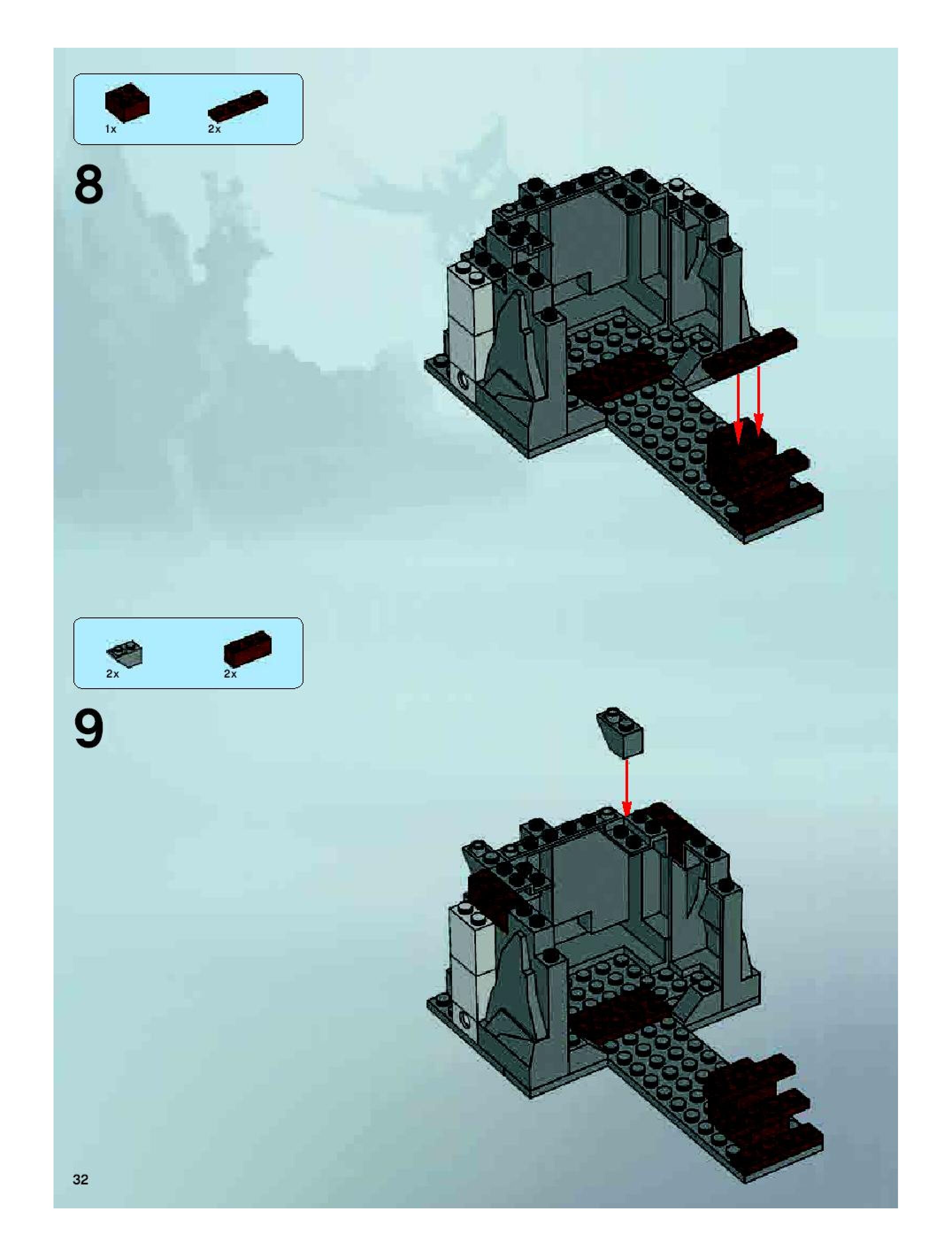 1x
2x

8

2x
2x

9

32