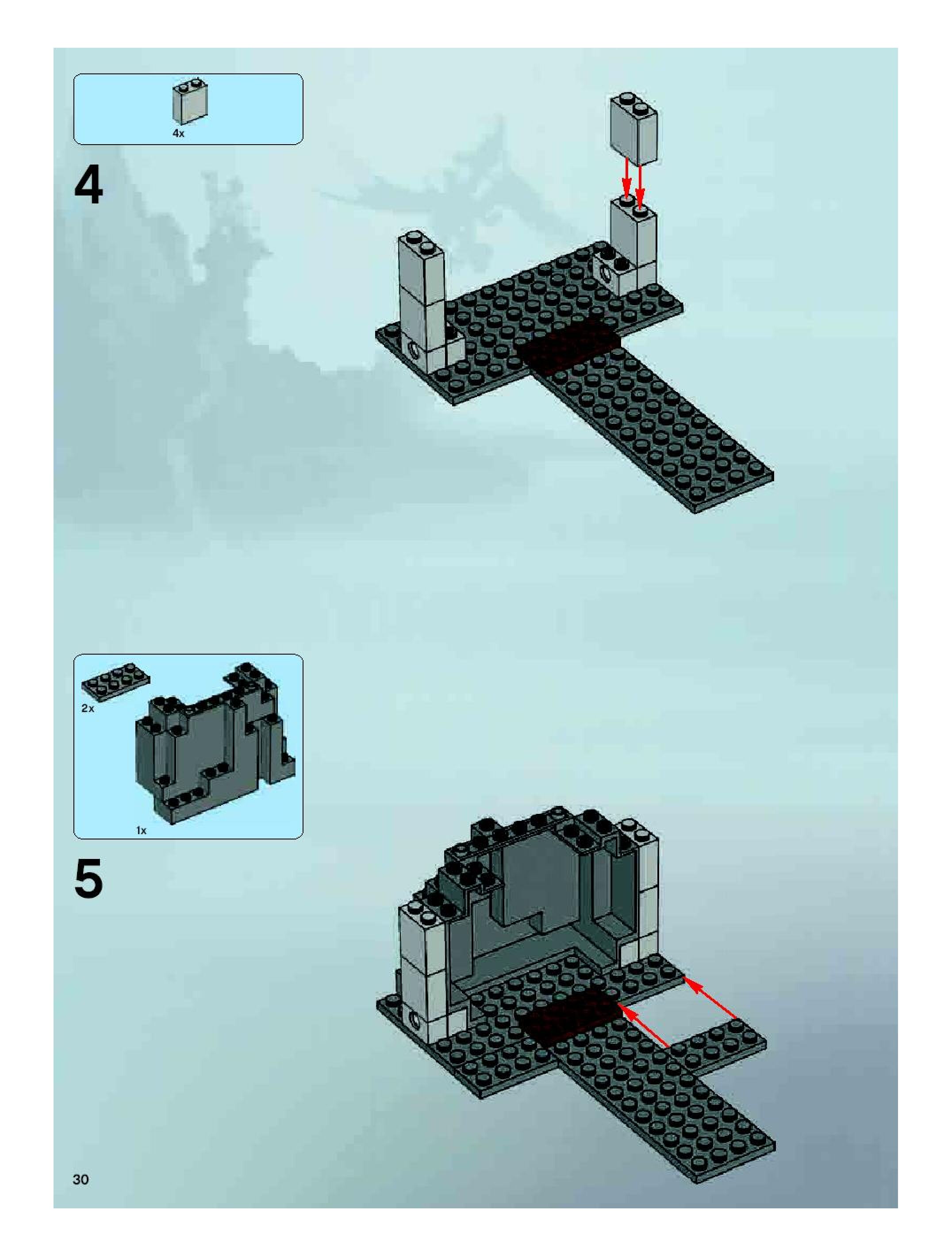 4x

4

2x

1x

5

30