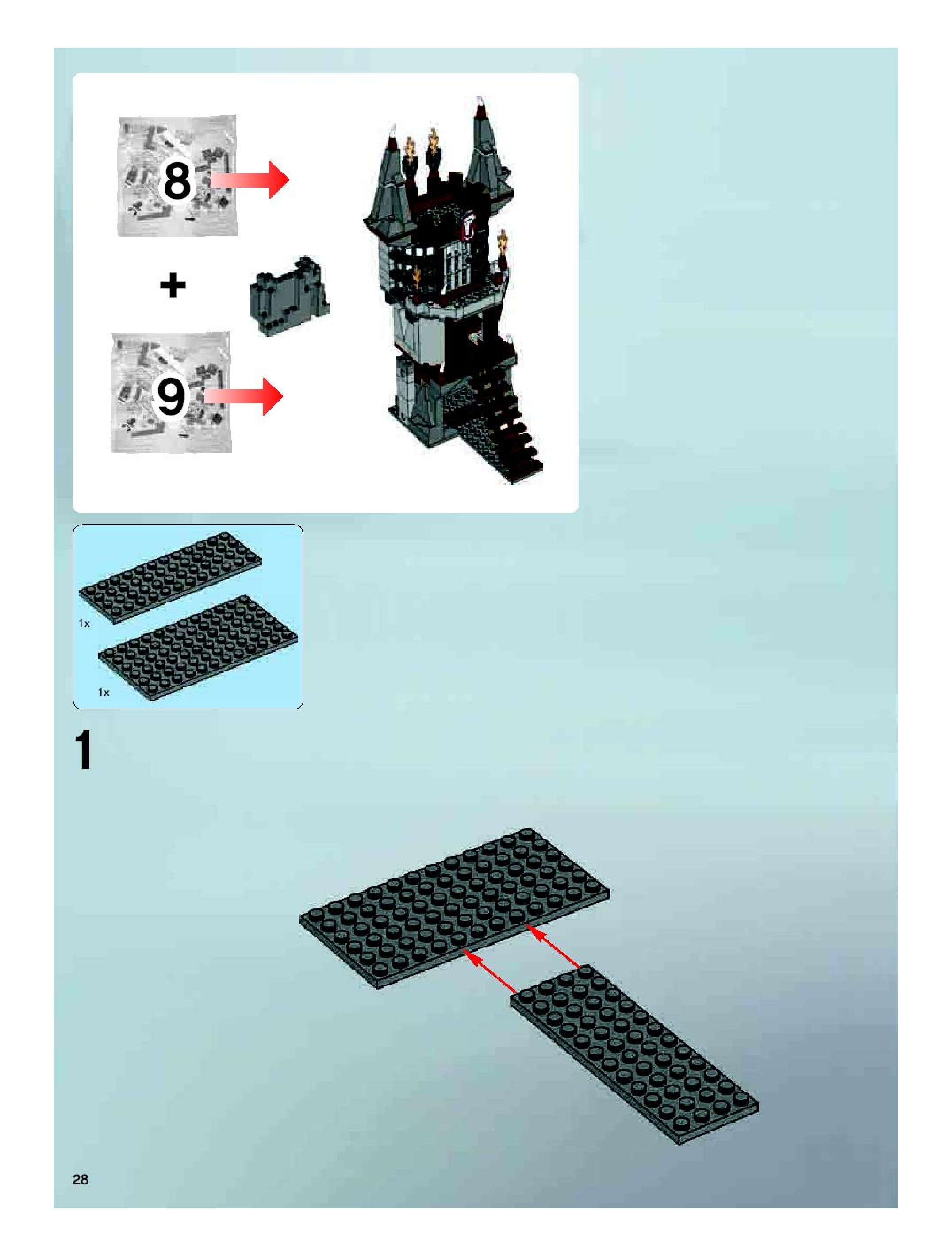 8

+

9

1x

1x

1

28