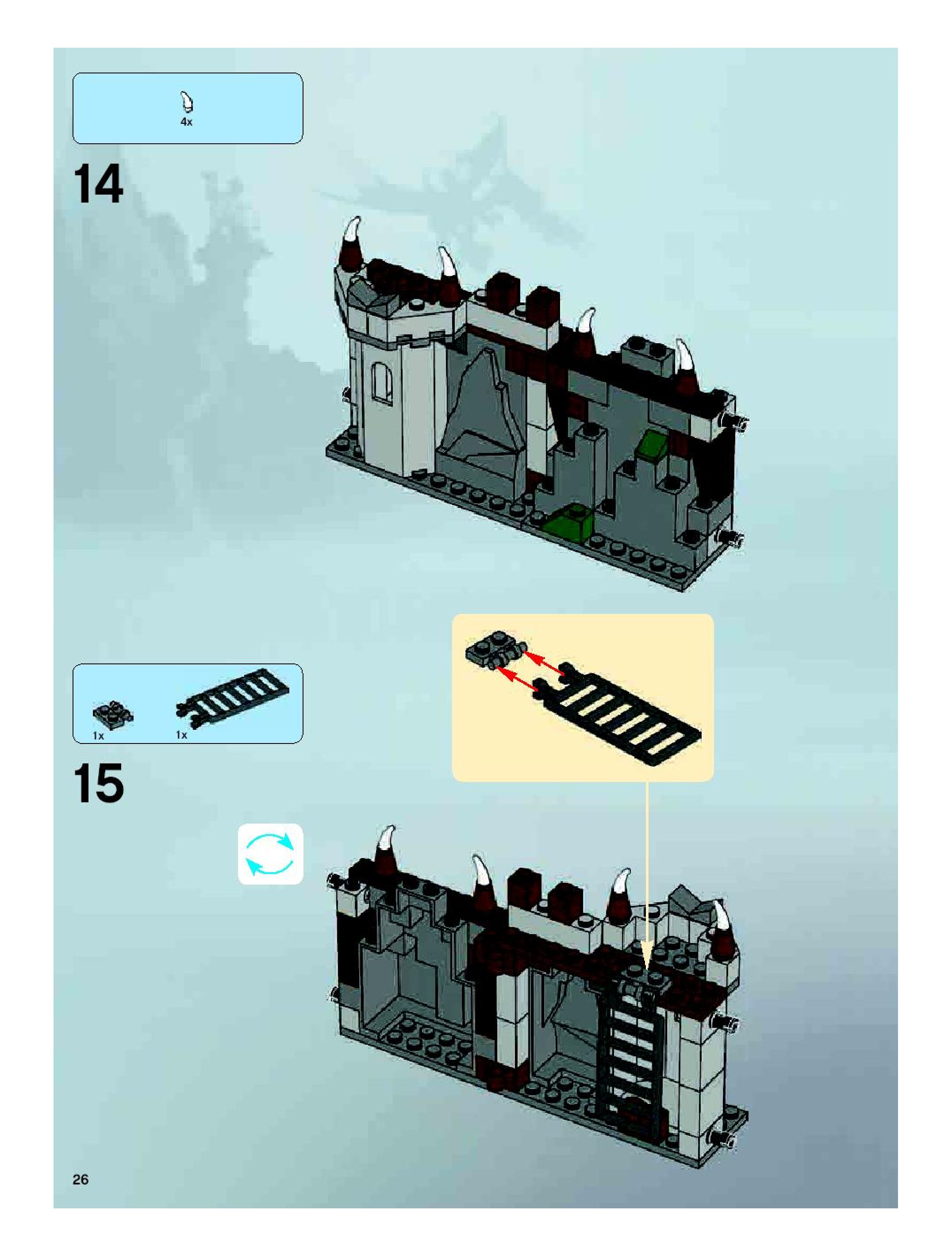 4x

14

1x 1x

15

26