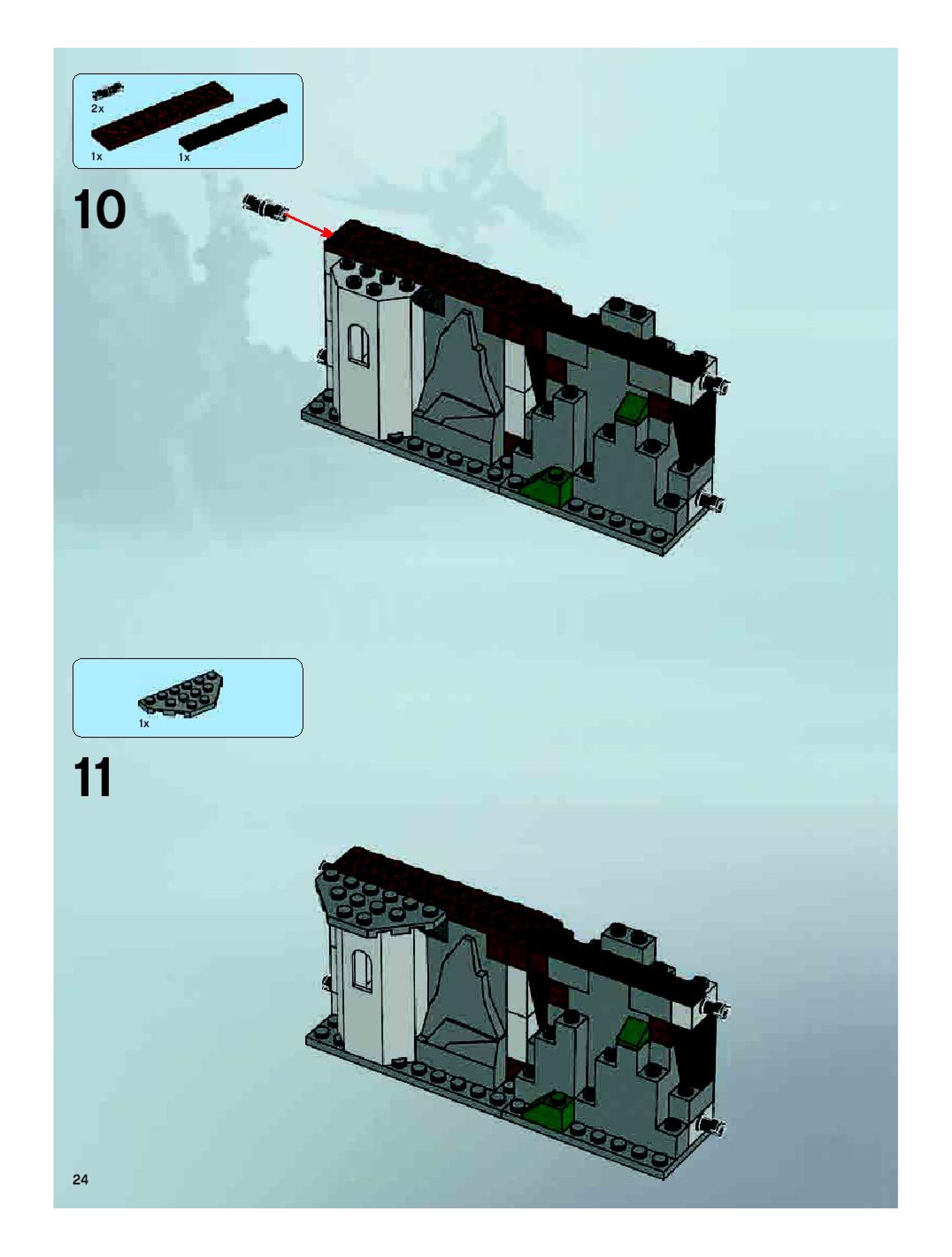 2x
1x
1x

10

1x

11

24