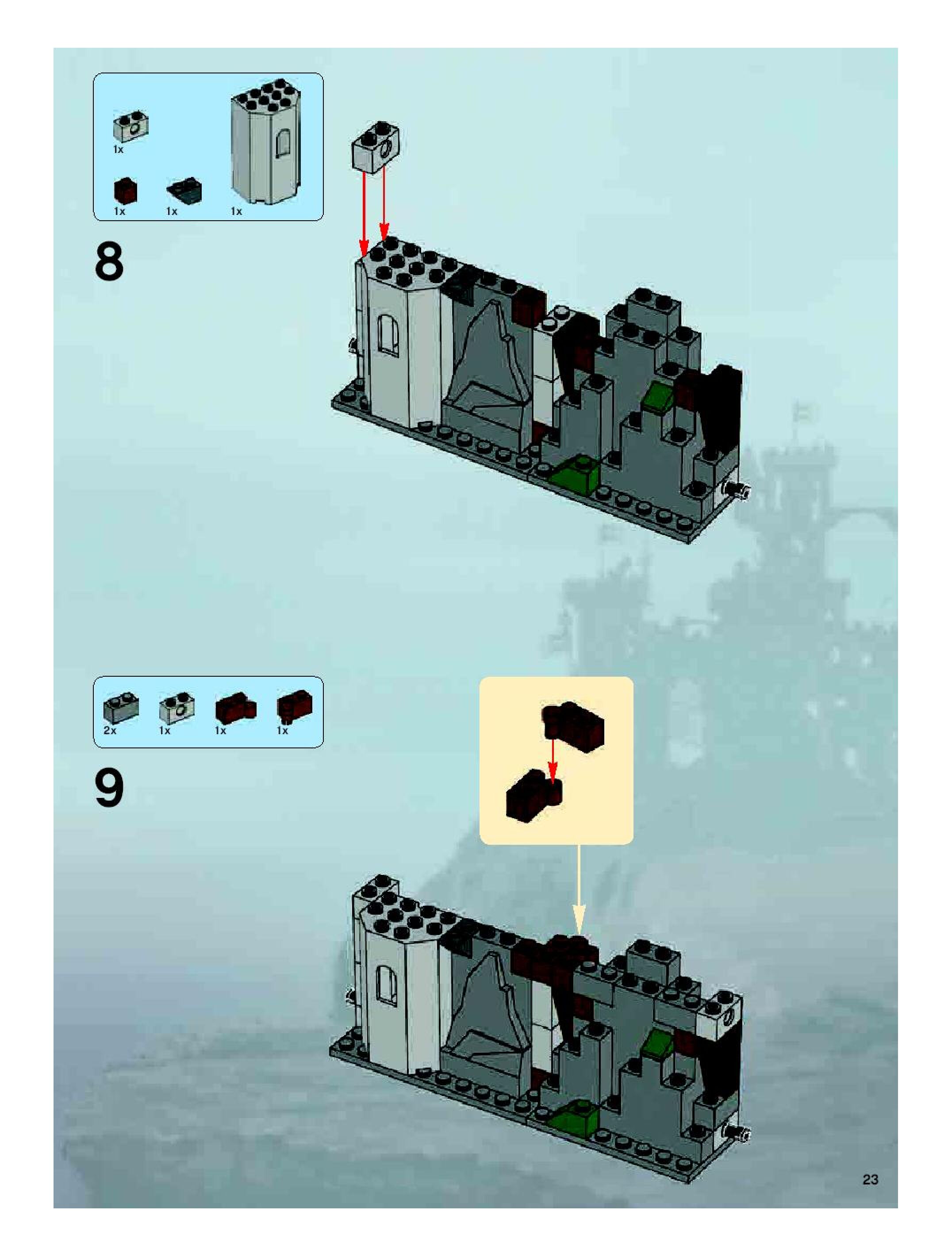 1x

1x 1x 1x

8

2x 1x 1x 1x

9

23