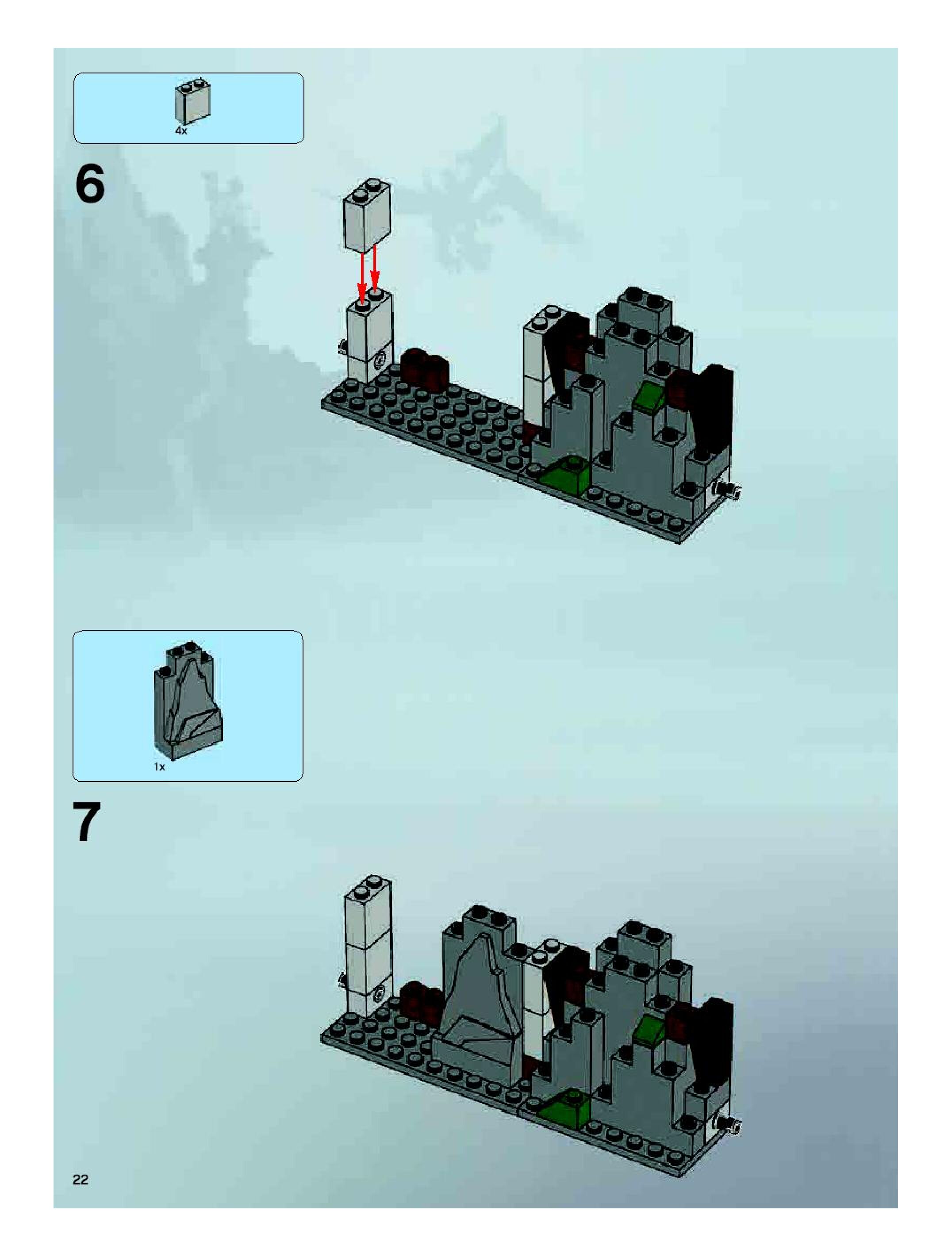 4x

6

1x

7

22