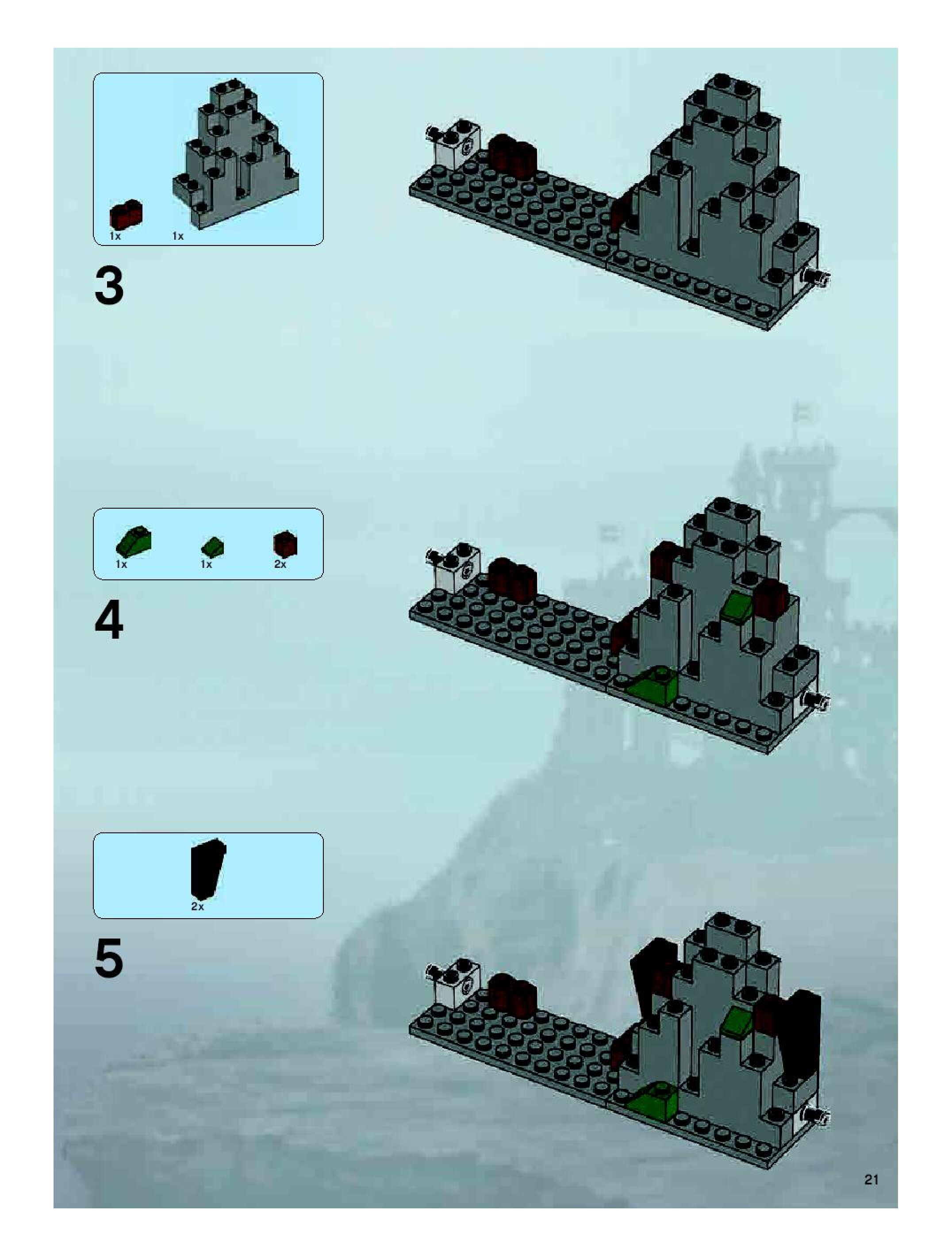 1x 1x

3

1x 1x 2x

4

2x

5

21