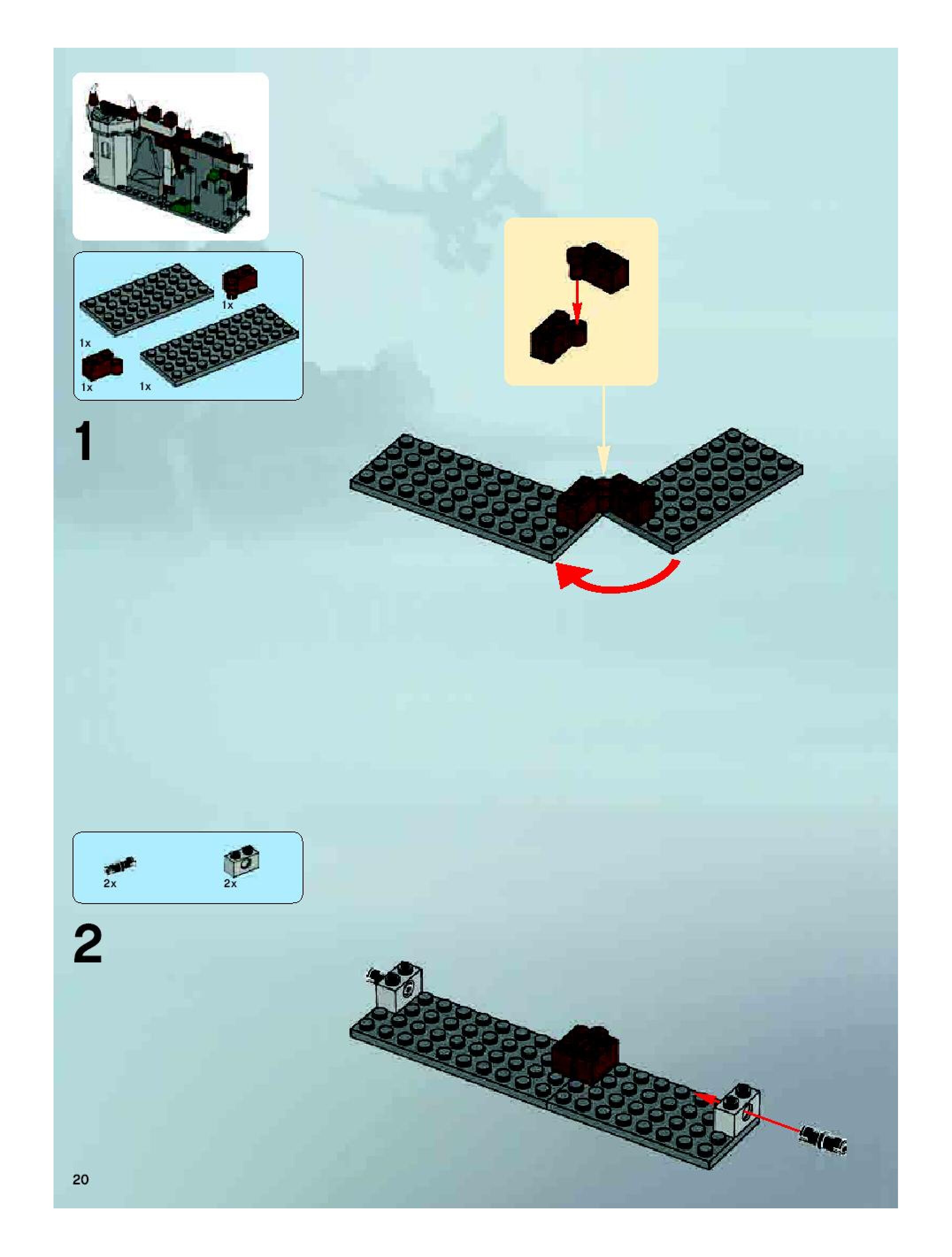 1x

1x

1x

1x

1

2x

2x

2

20