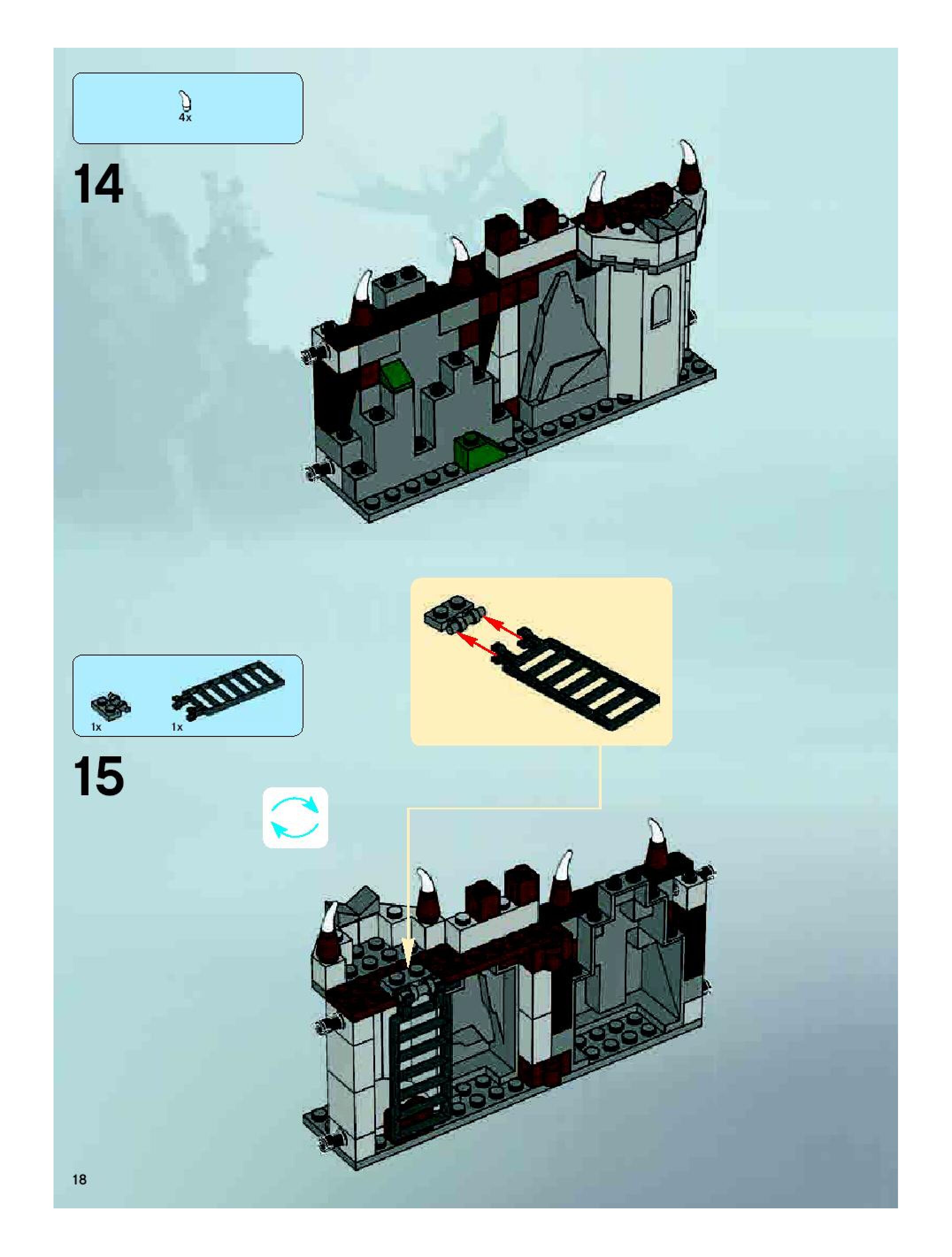 4x

14

1x 1x

15

18