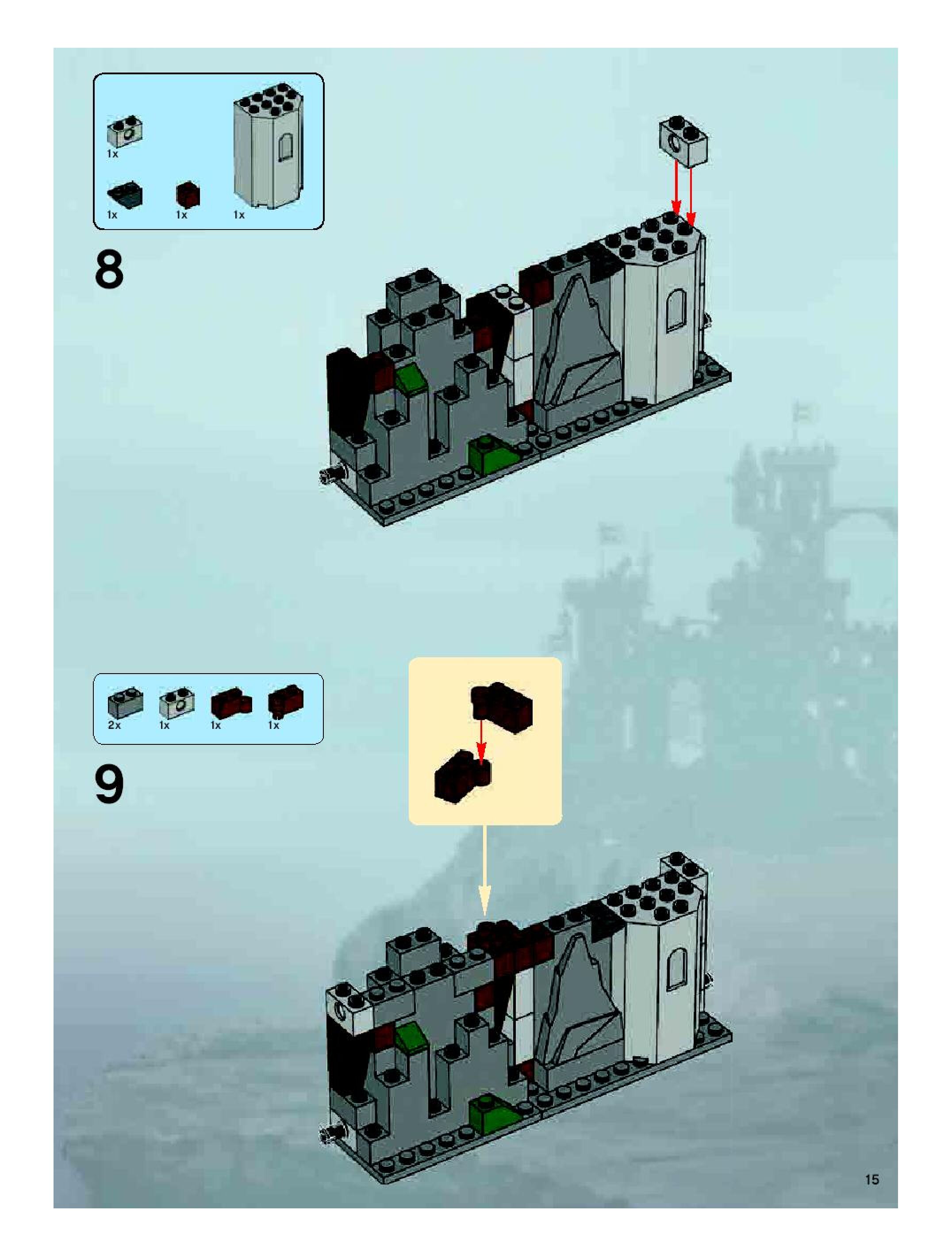 1x

1x 1x 1x

8

2x 1x 1x 1x

9

15