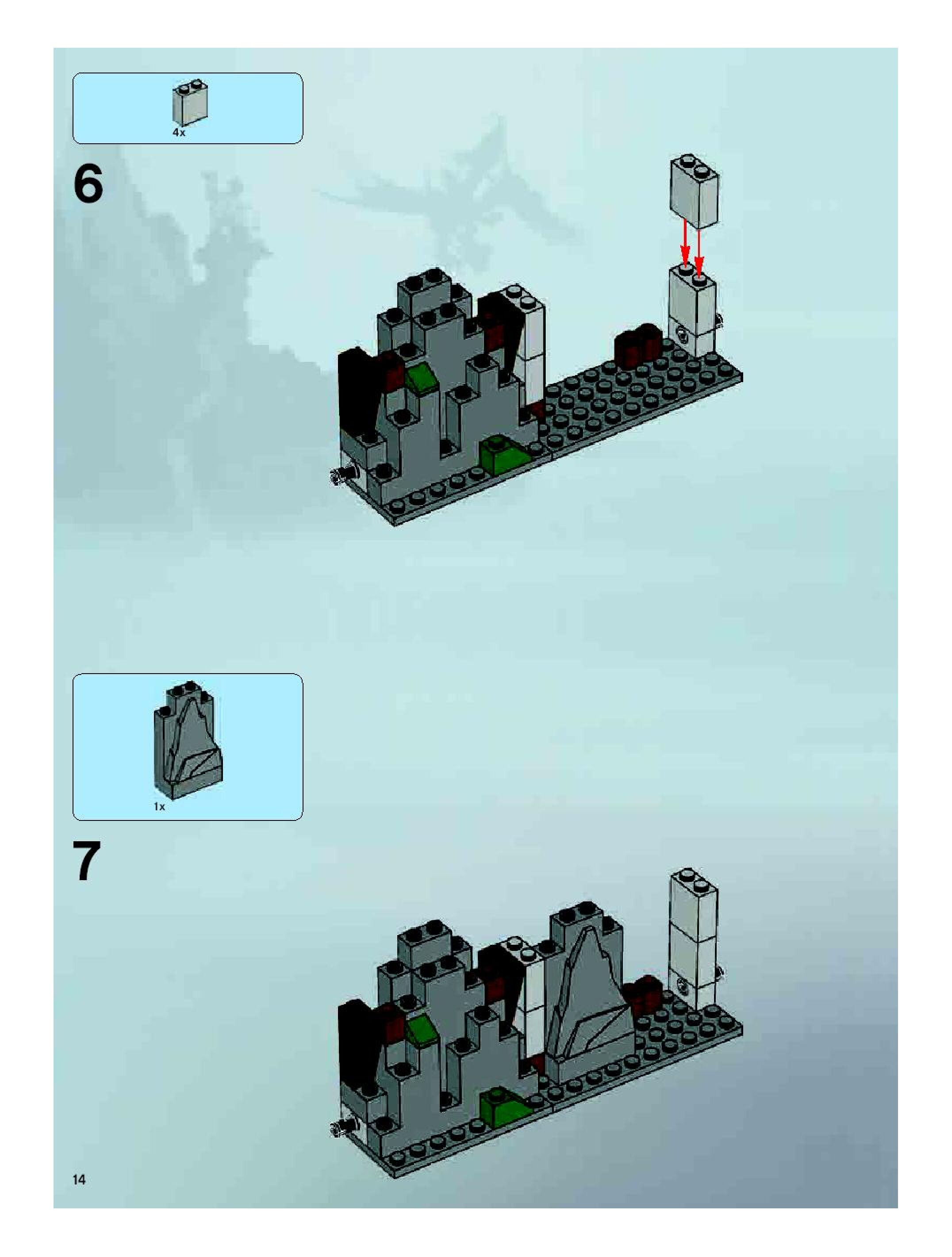 4x

6

1x

7

14