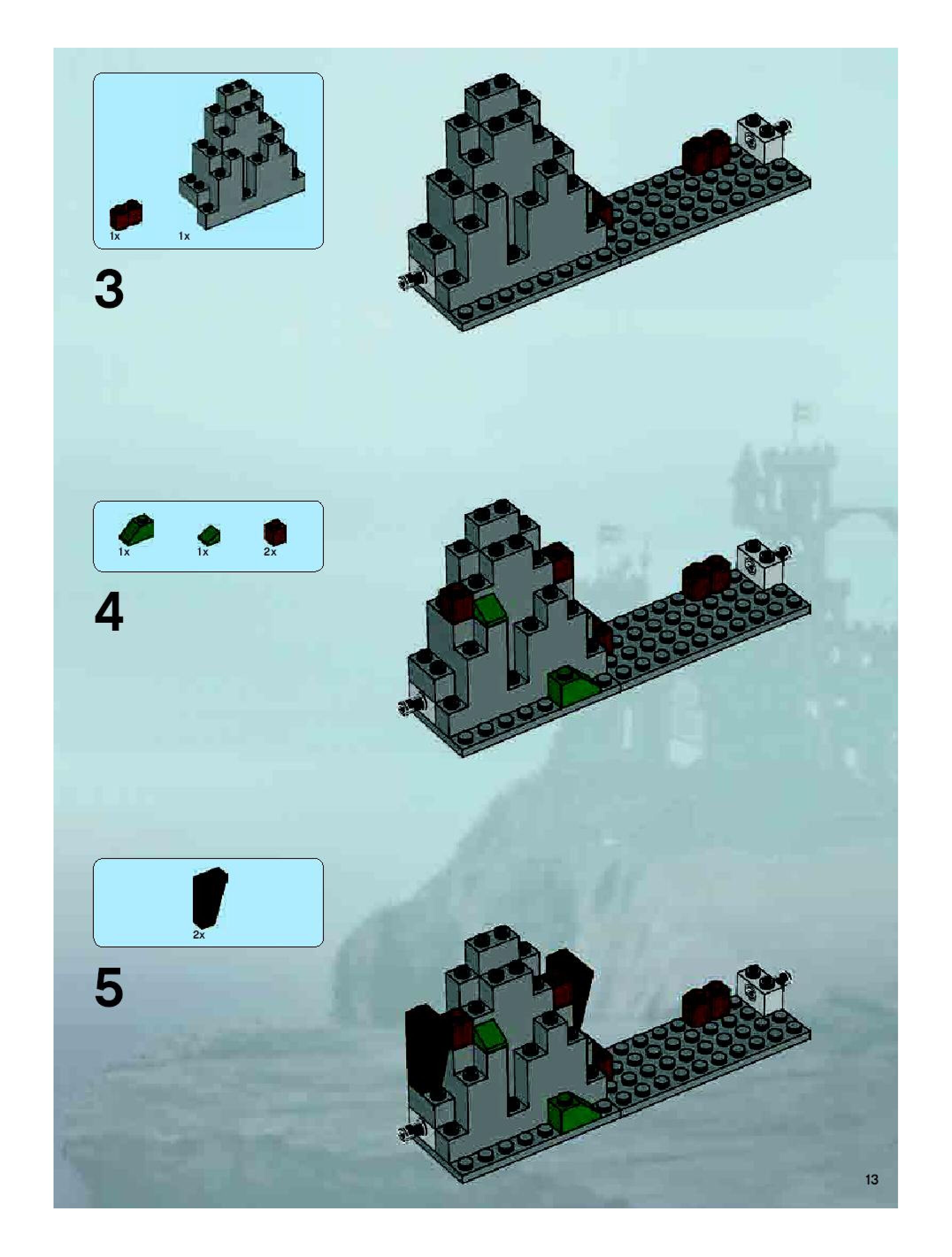 1x 1x

3

1x 1x 2x

4

2x

5

13