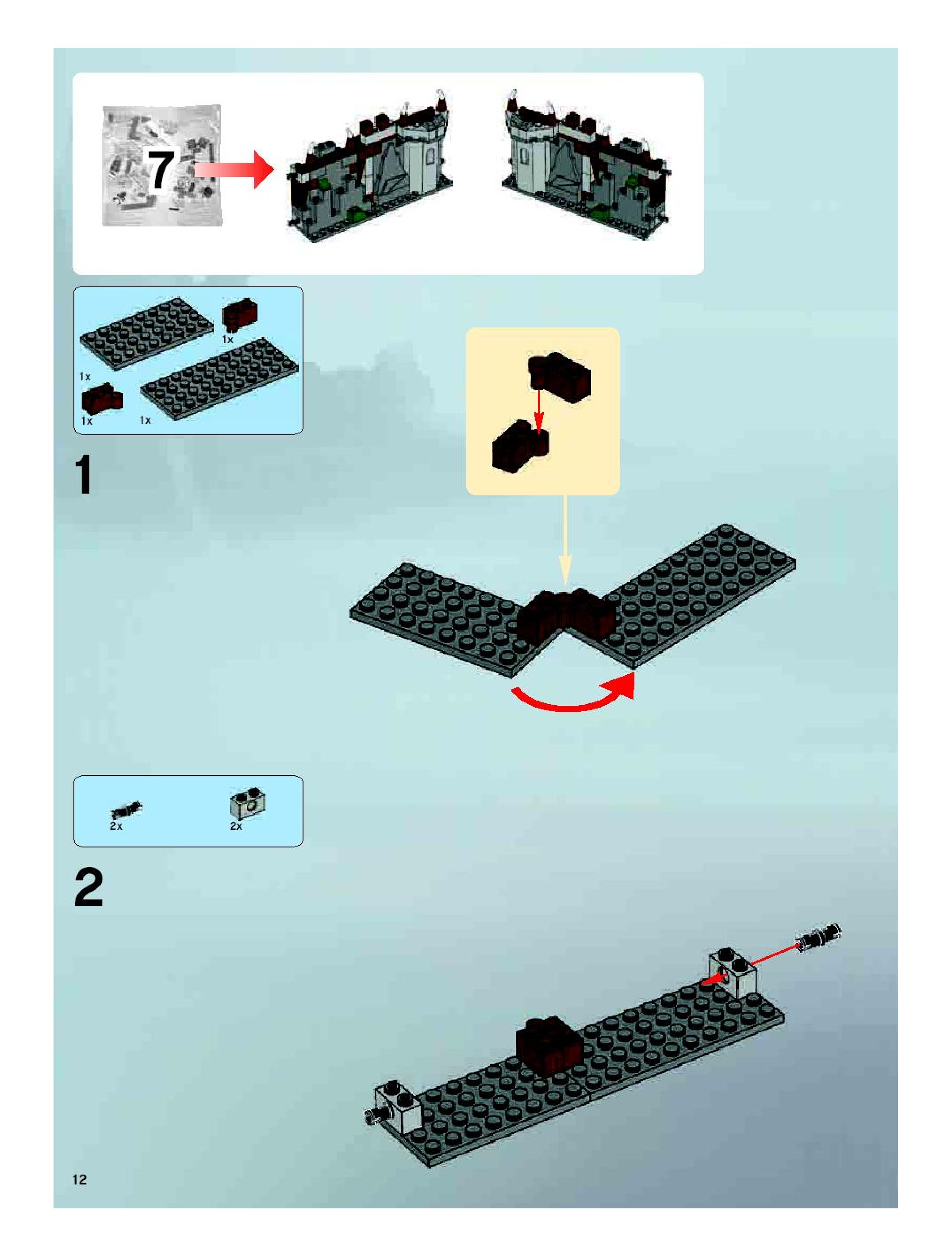 7

1x
1x
1x
1x

1

2x
2x

2

12