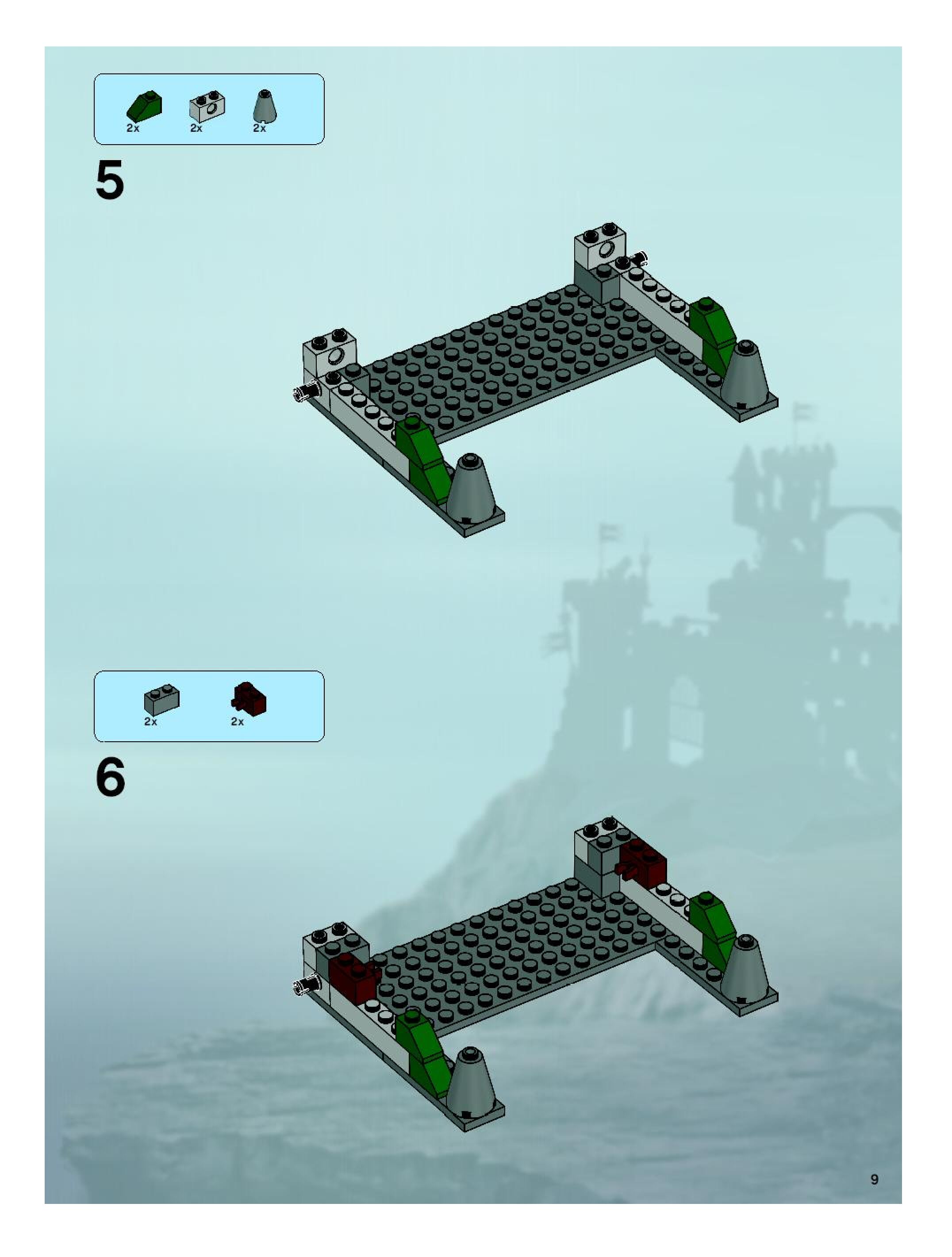 2x 2x 2x

5

2x 2x

6

9