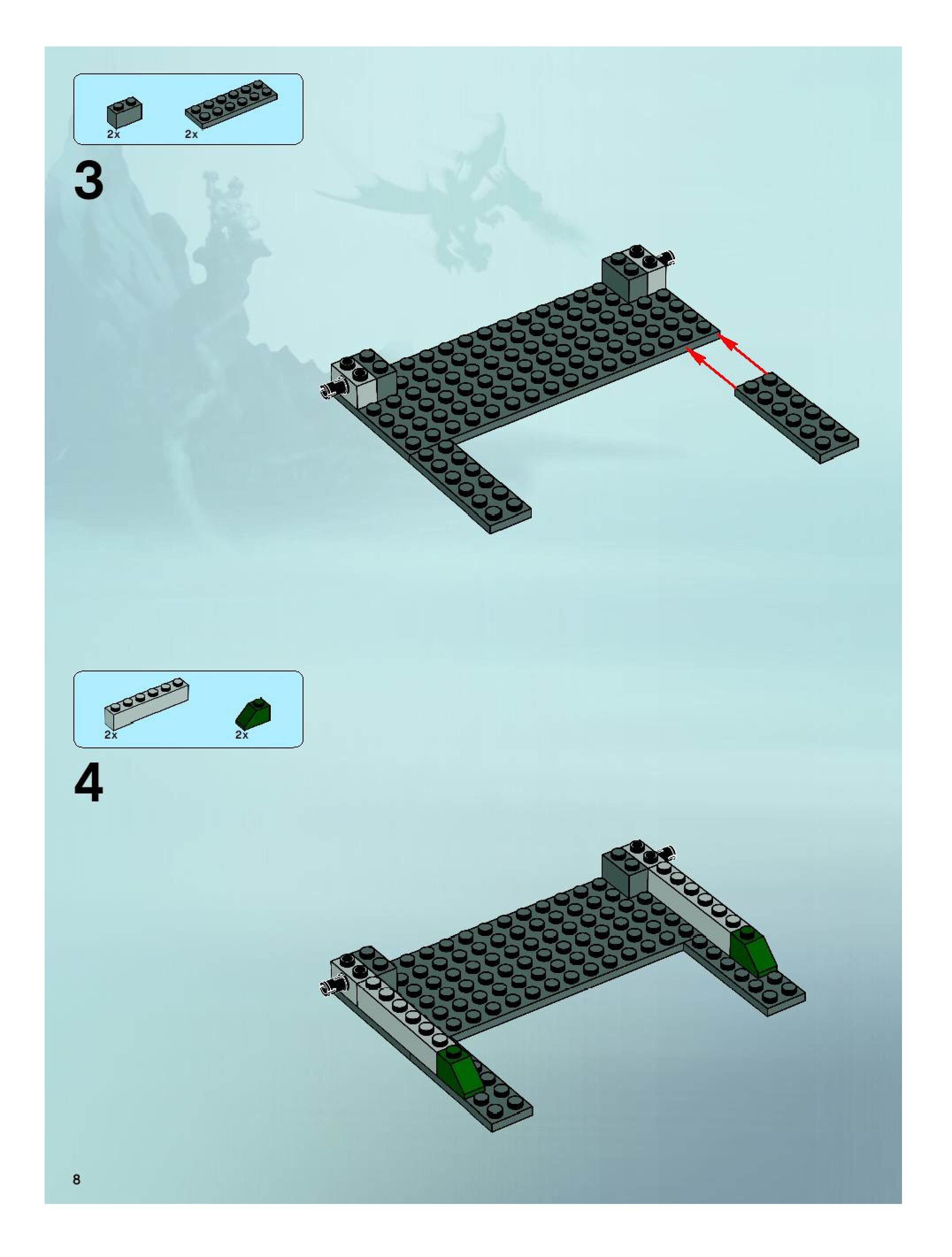 2x 2x

3

2x 2x

4

8