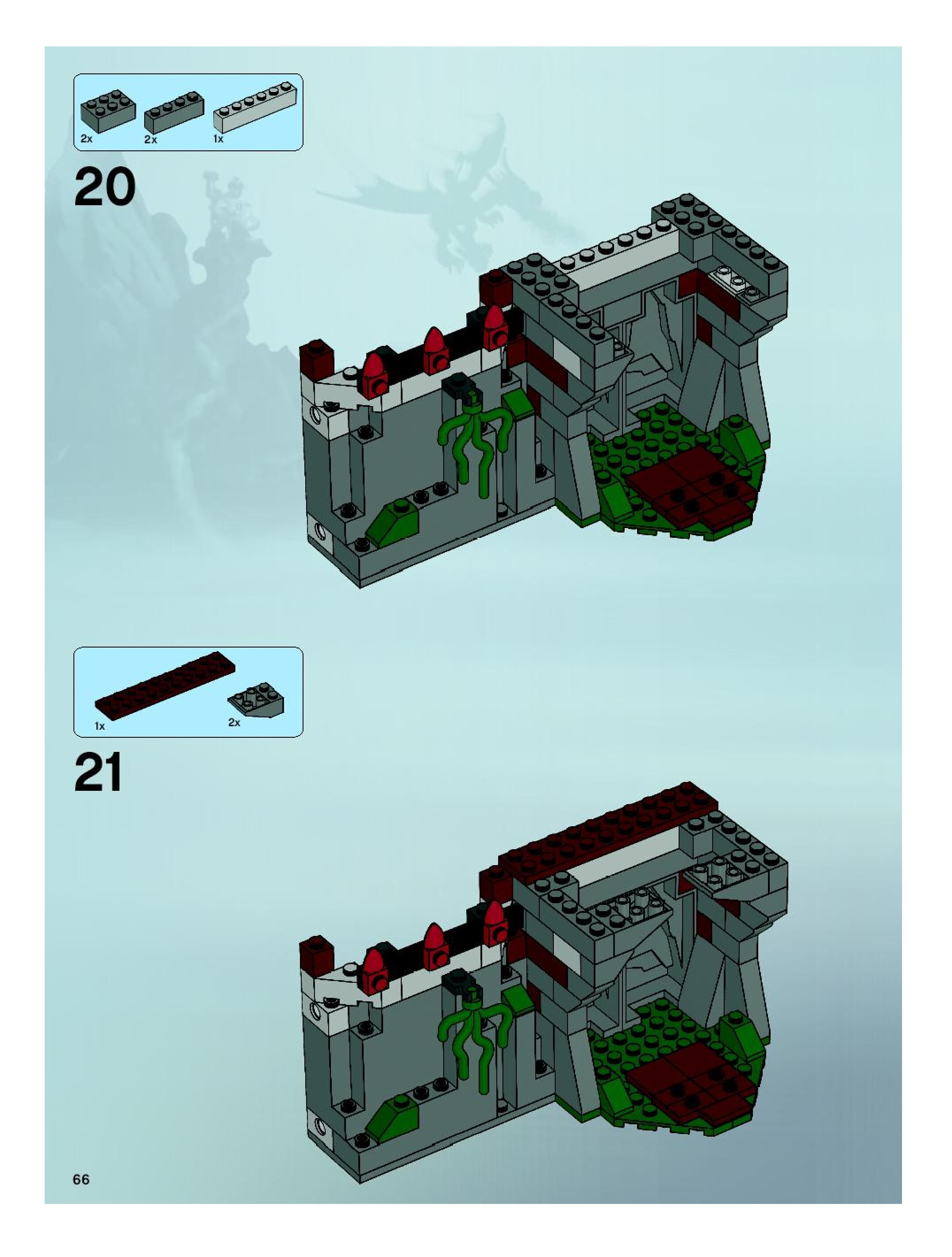 2x
2x
1x

20

1x
2x

21

66