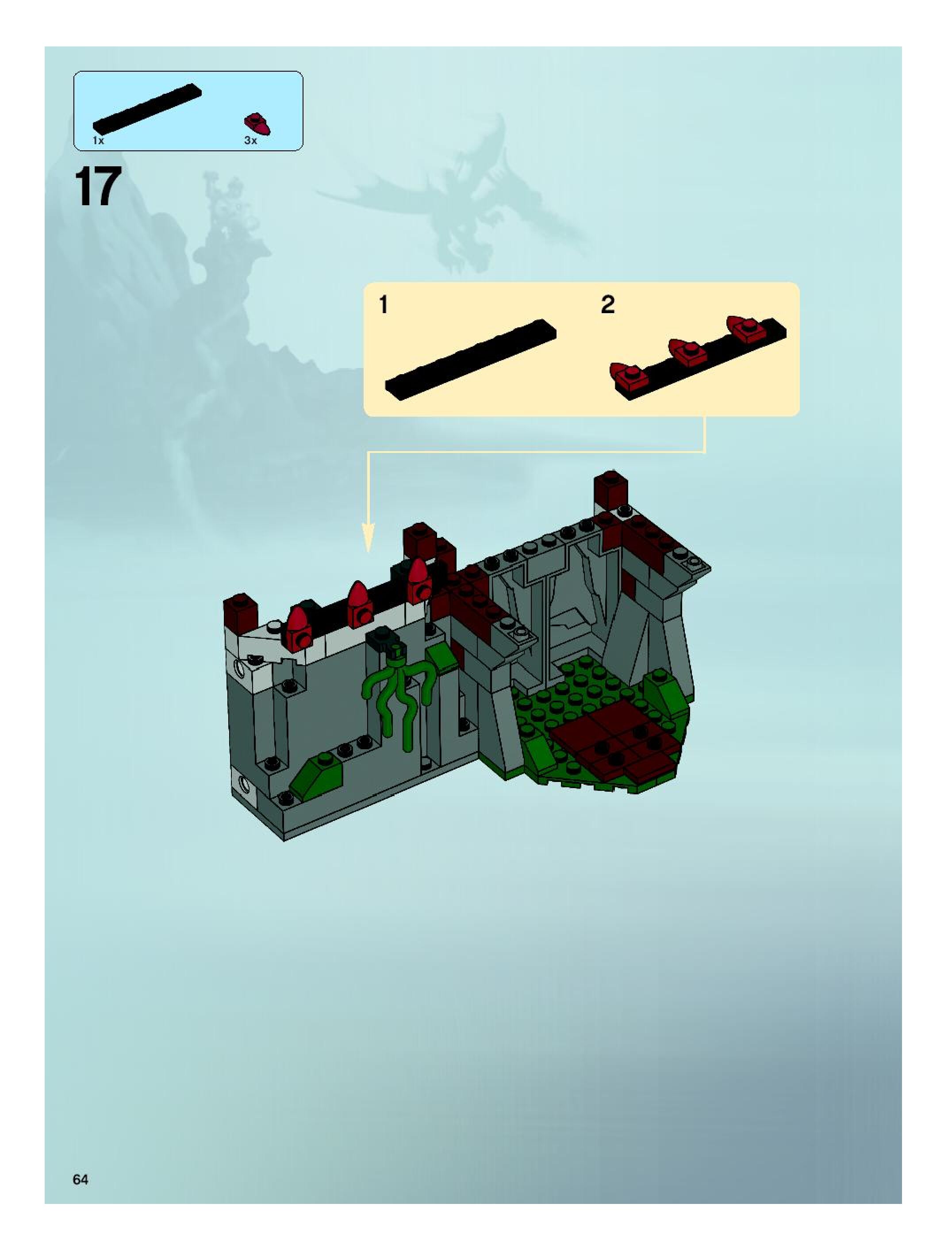 1x
3x

17

1

2

64