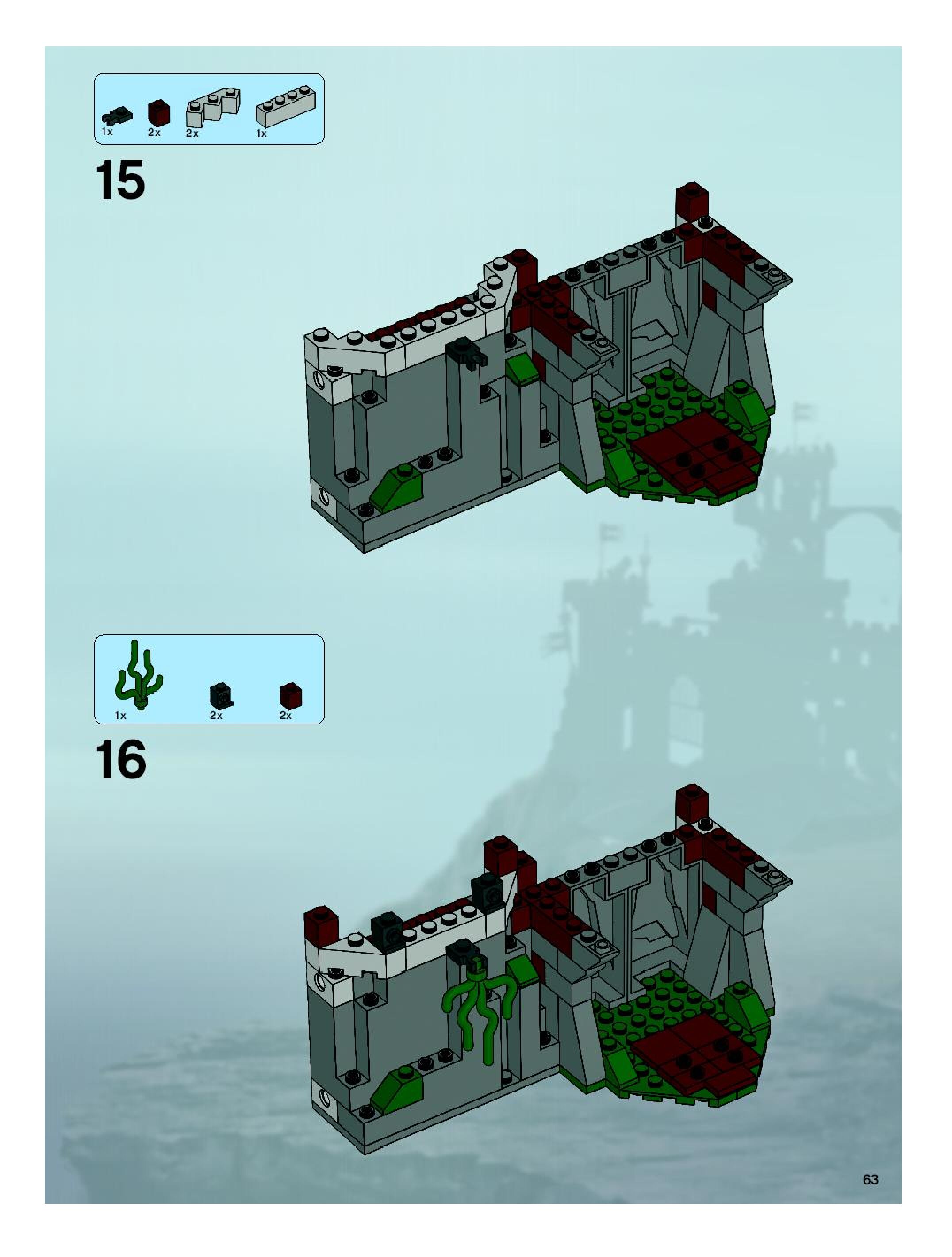 1x 2x 2x 1x

15

1x 2x 2x

16

63