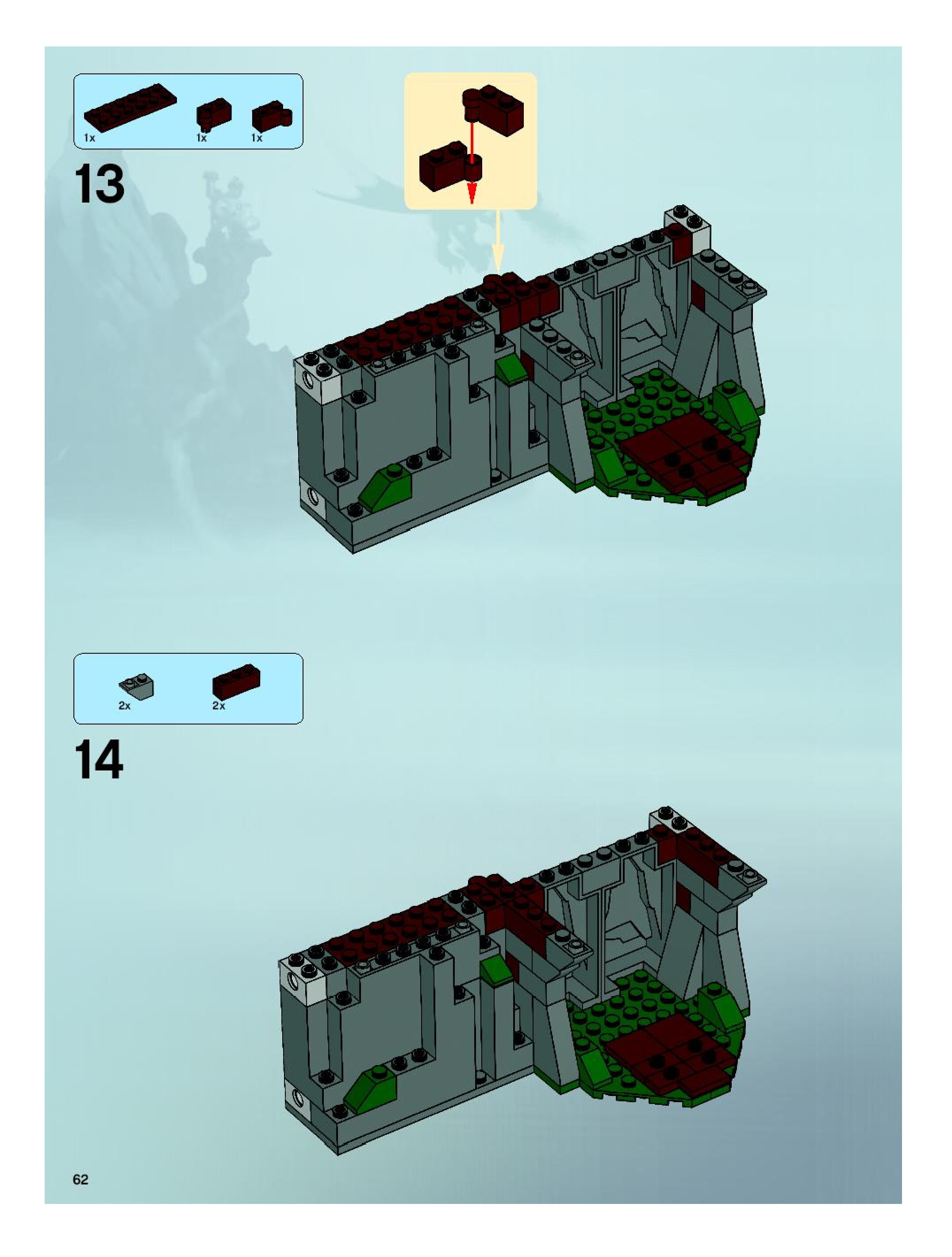 1x 1x 1x

13

2x 2x

14

62