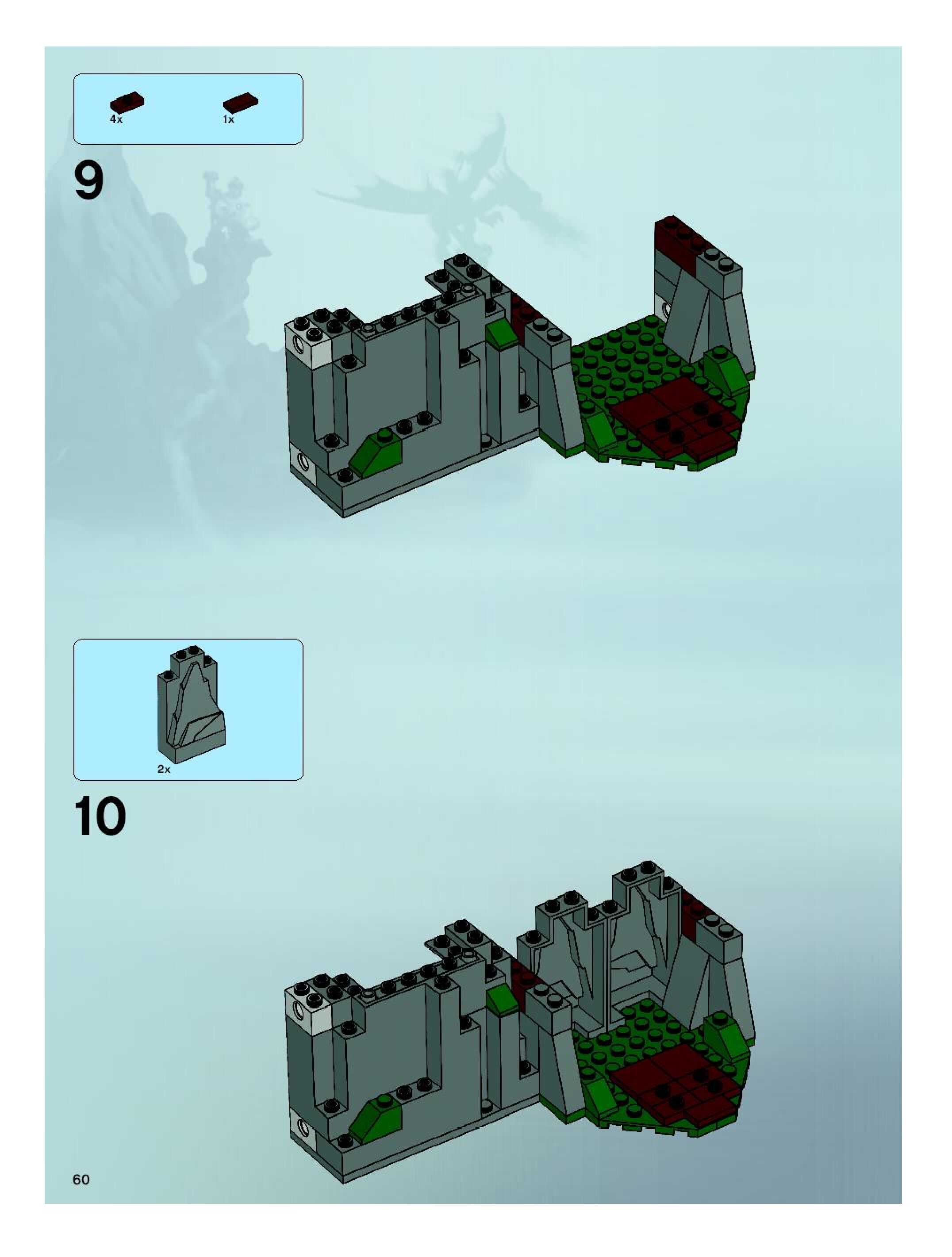 4x

1x

9

2x

10

60