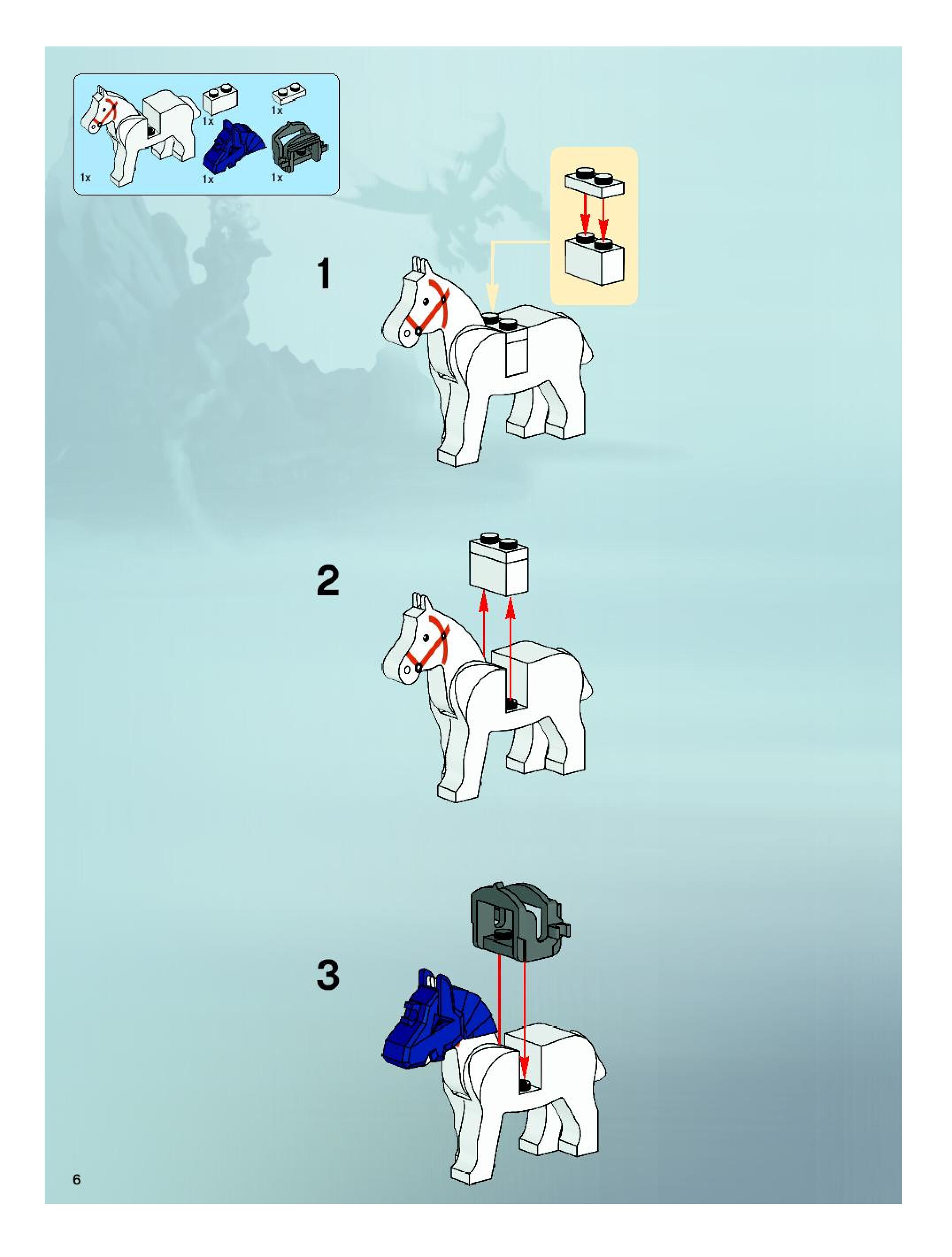 1x
1x
1x
1x
1x

1

2

3

6