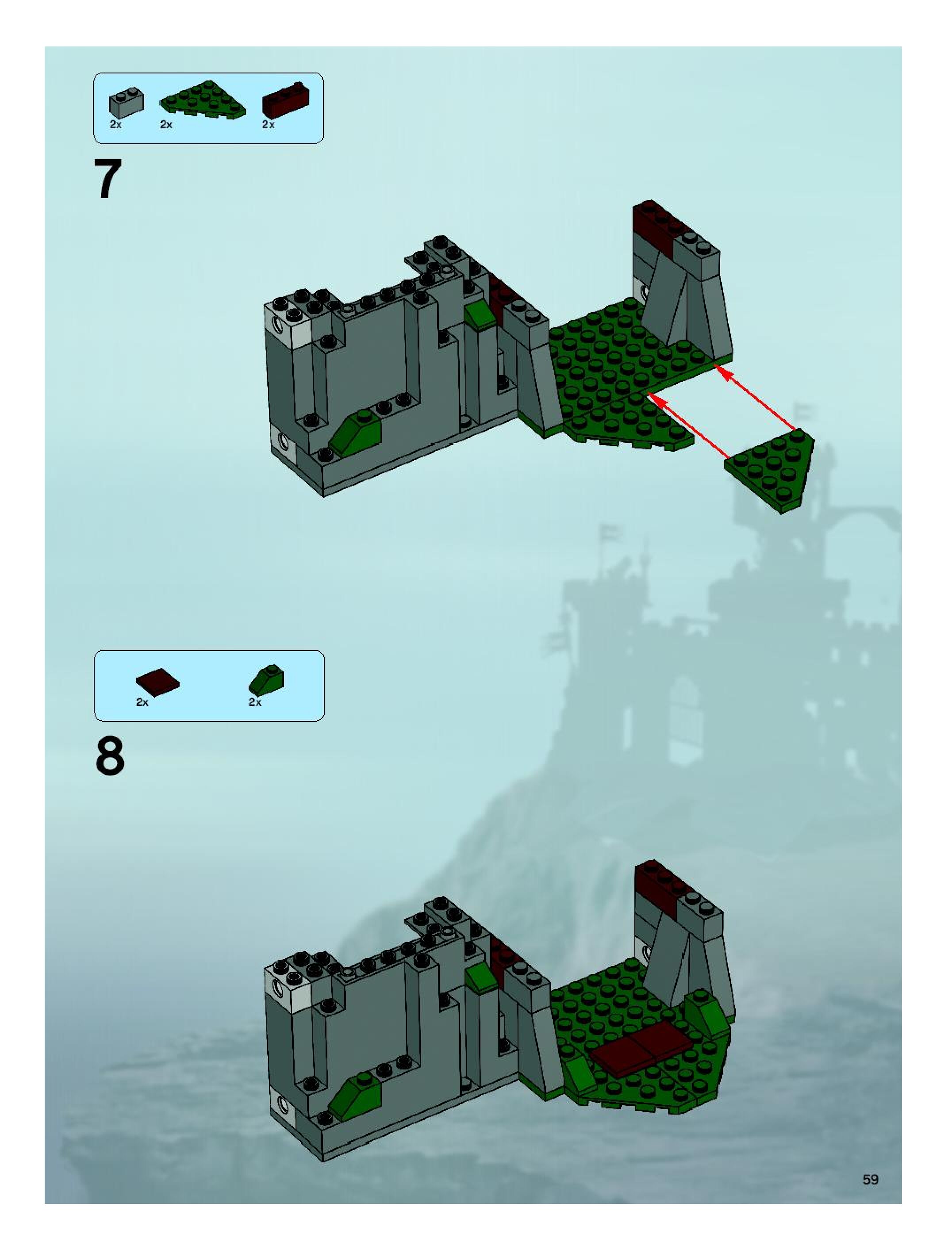 2x 2x 2x

7

2x 2x

8

59