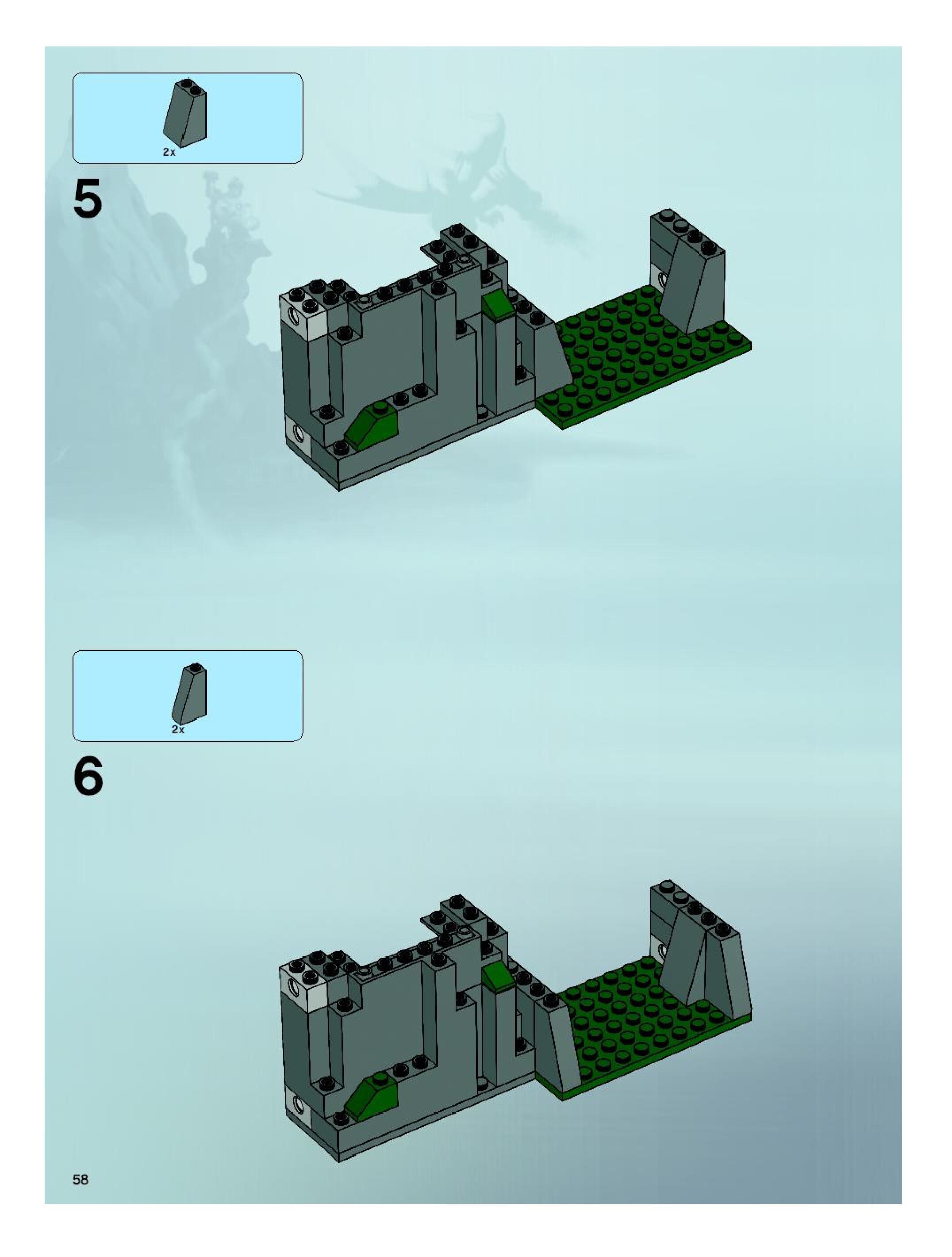 2x

5

2x

6

58