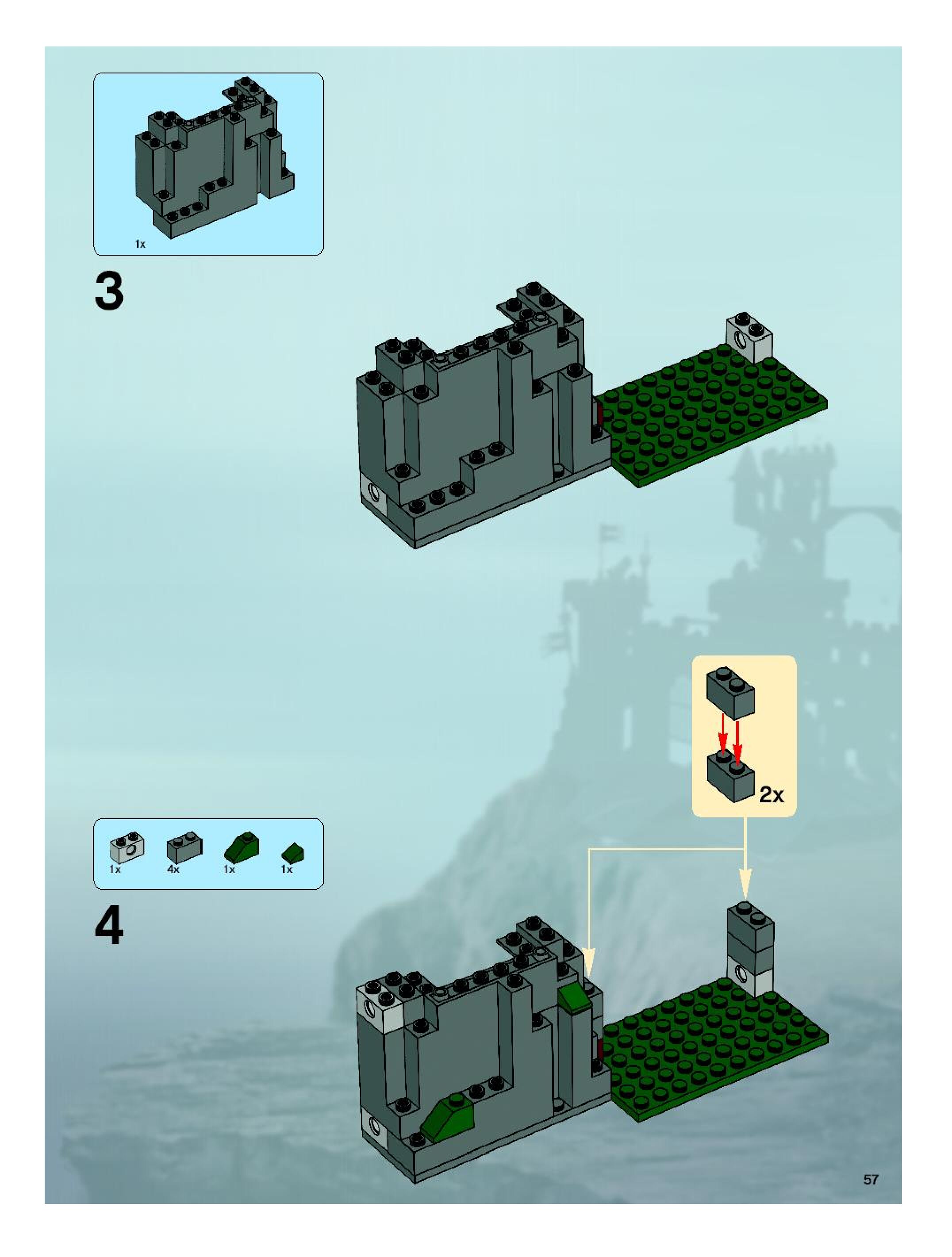 1x

3

2x

1x 4x 1x 1x

4

57