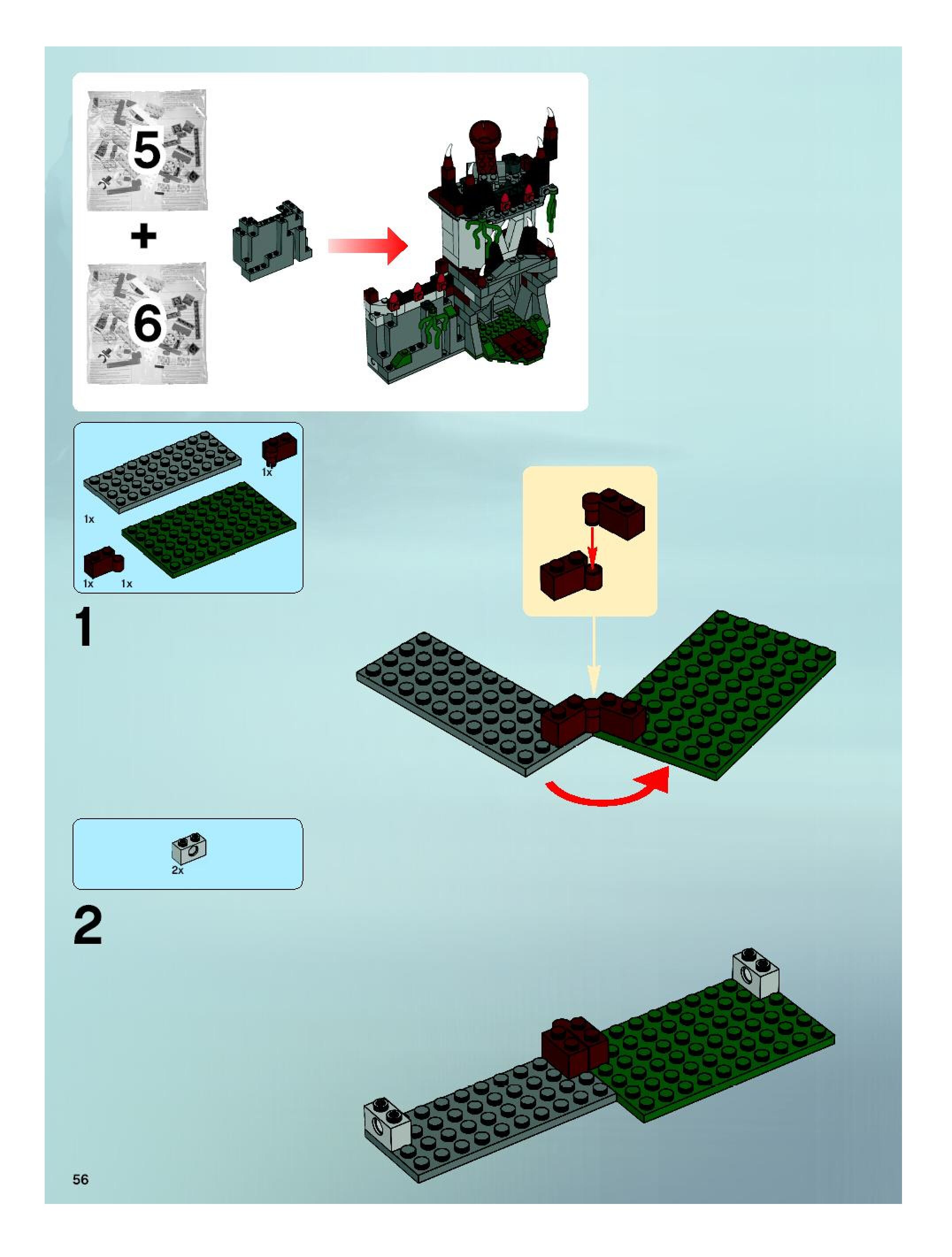 5

+

6

1x

1x

1x

1x

1

2x

2

56