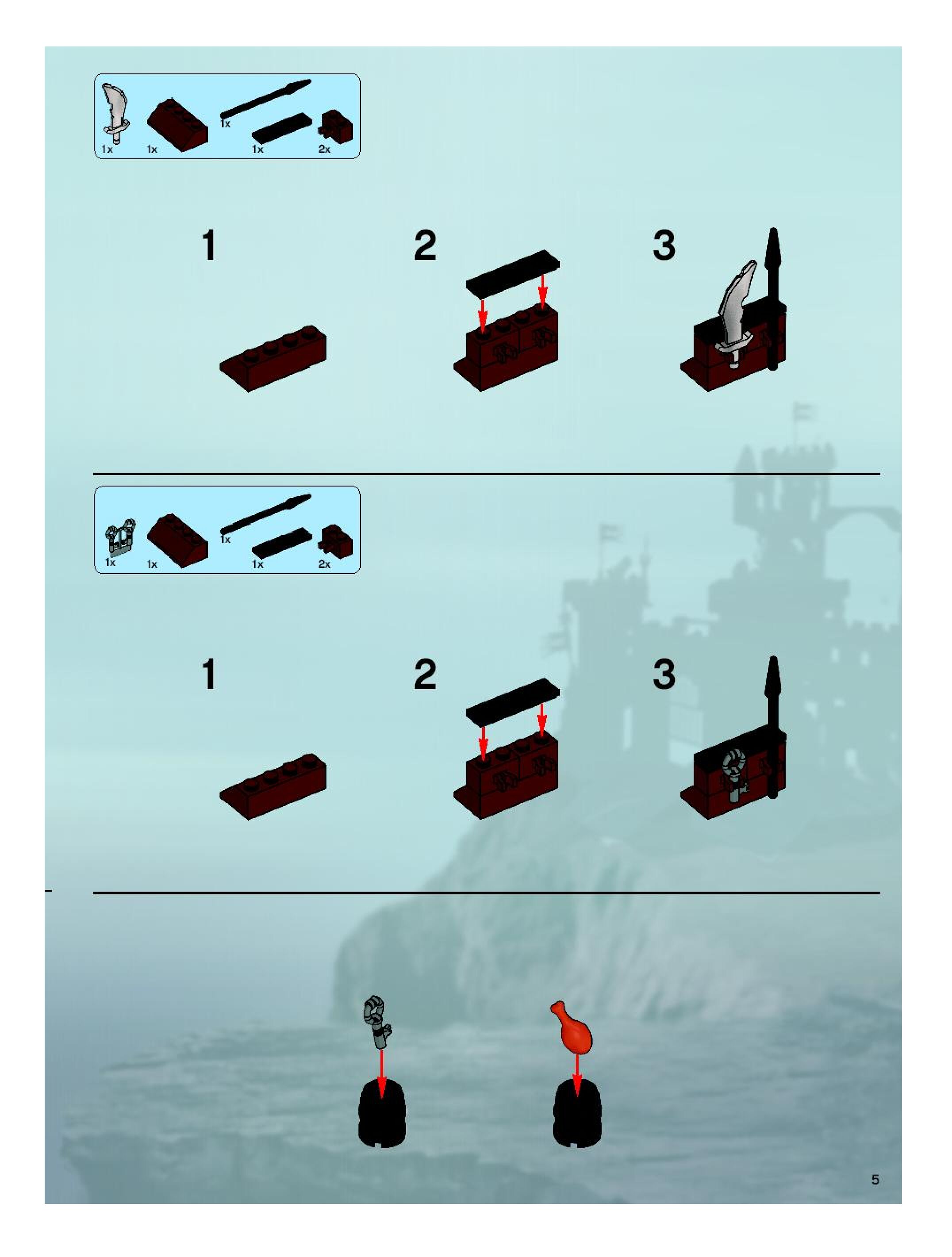 1x 1x 1x 1x 2x

1

2

3

1x 1x 1x 1x 2x

1

2

3

5