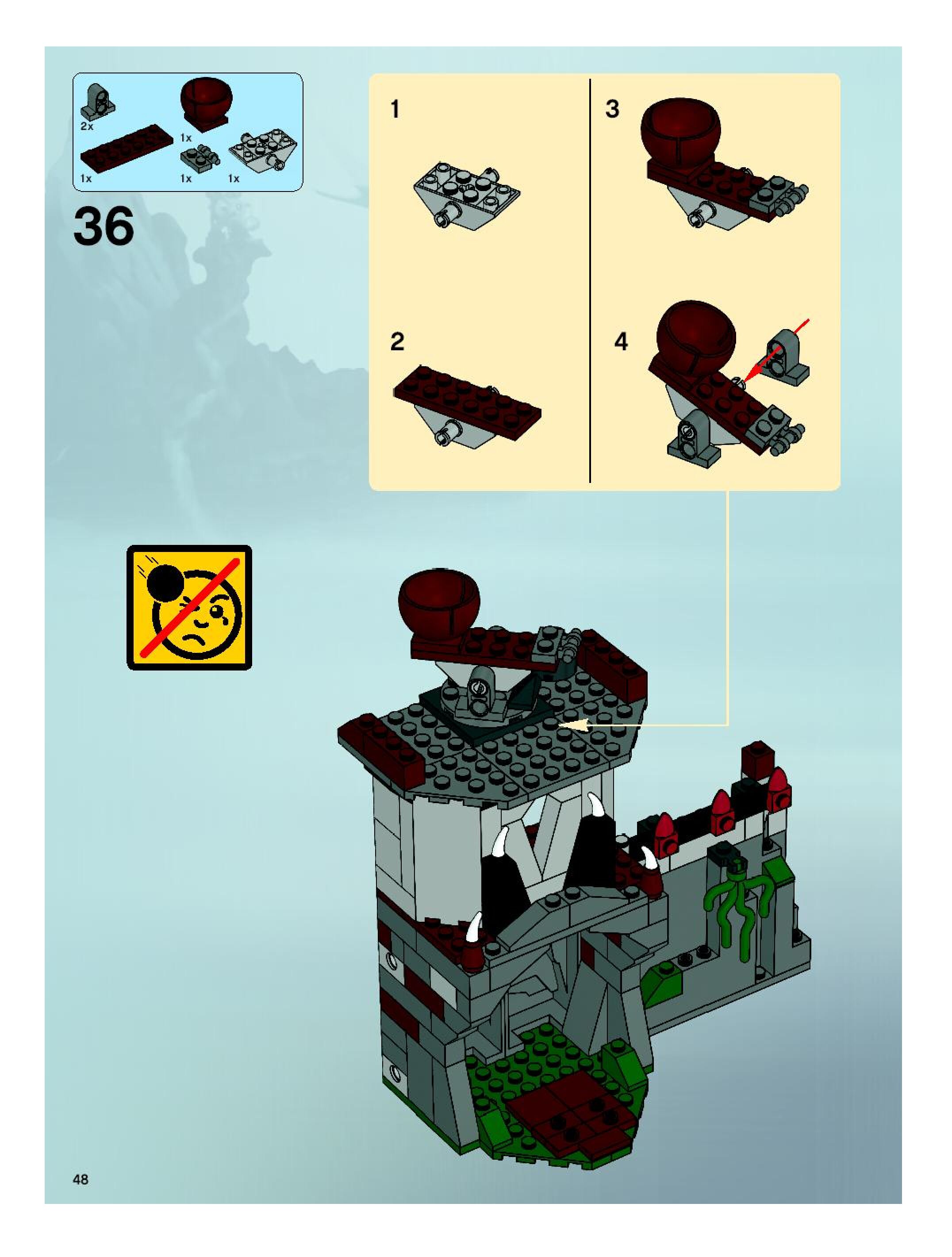 2x

1x

1x

1x

1x

36

1

2

3

4

48