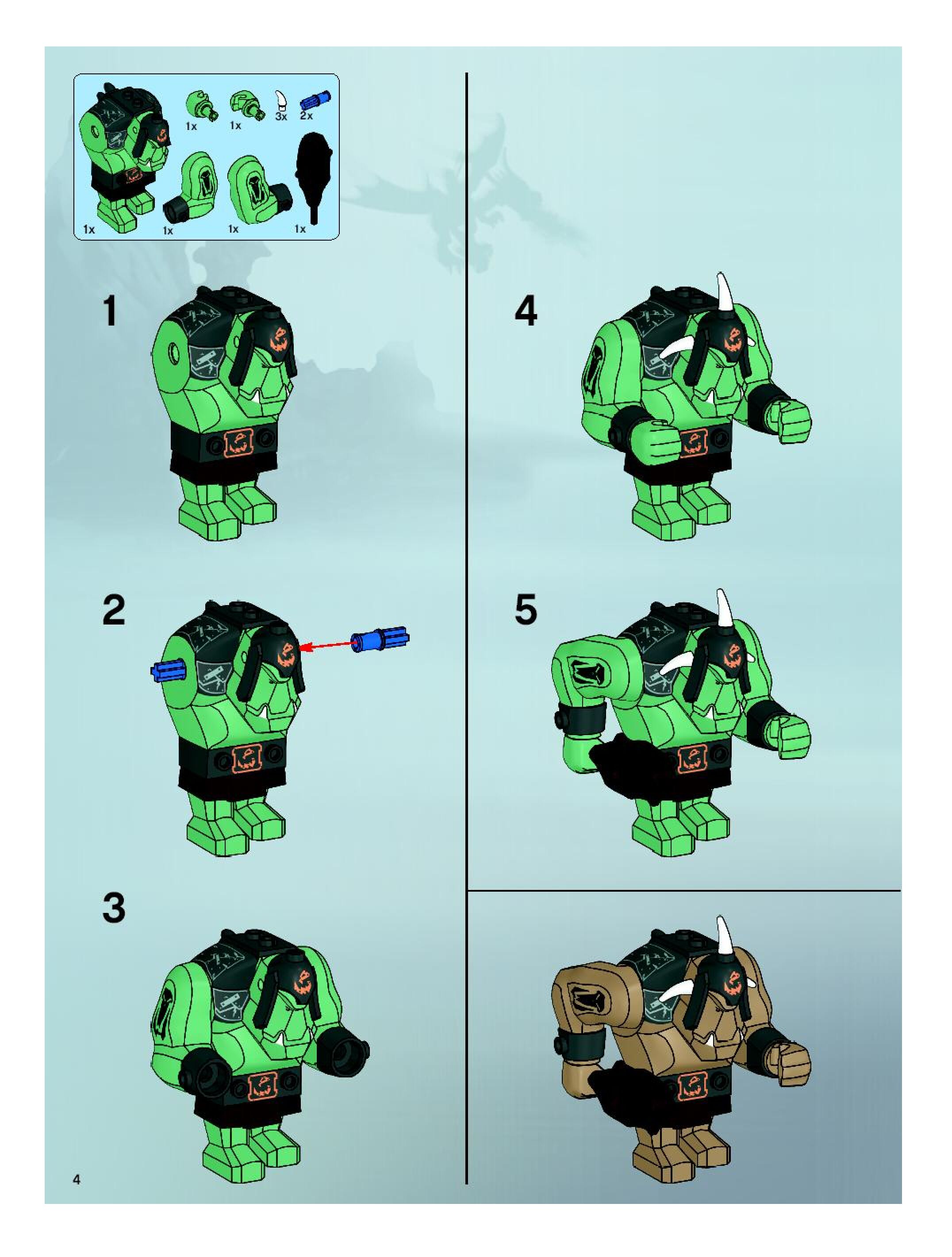 1x 1x 3x 2x

1x 1x 1x 1x

1

2

3

4

5

4