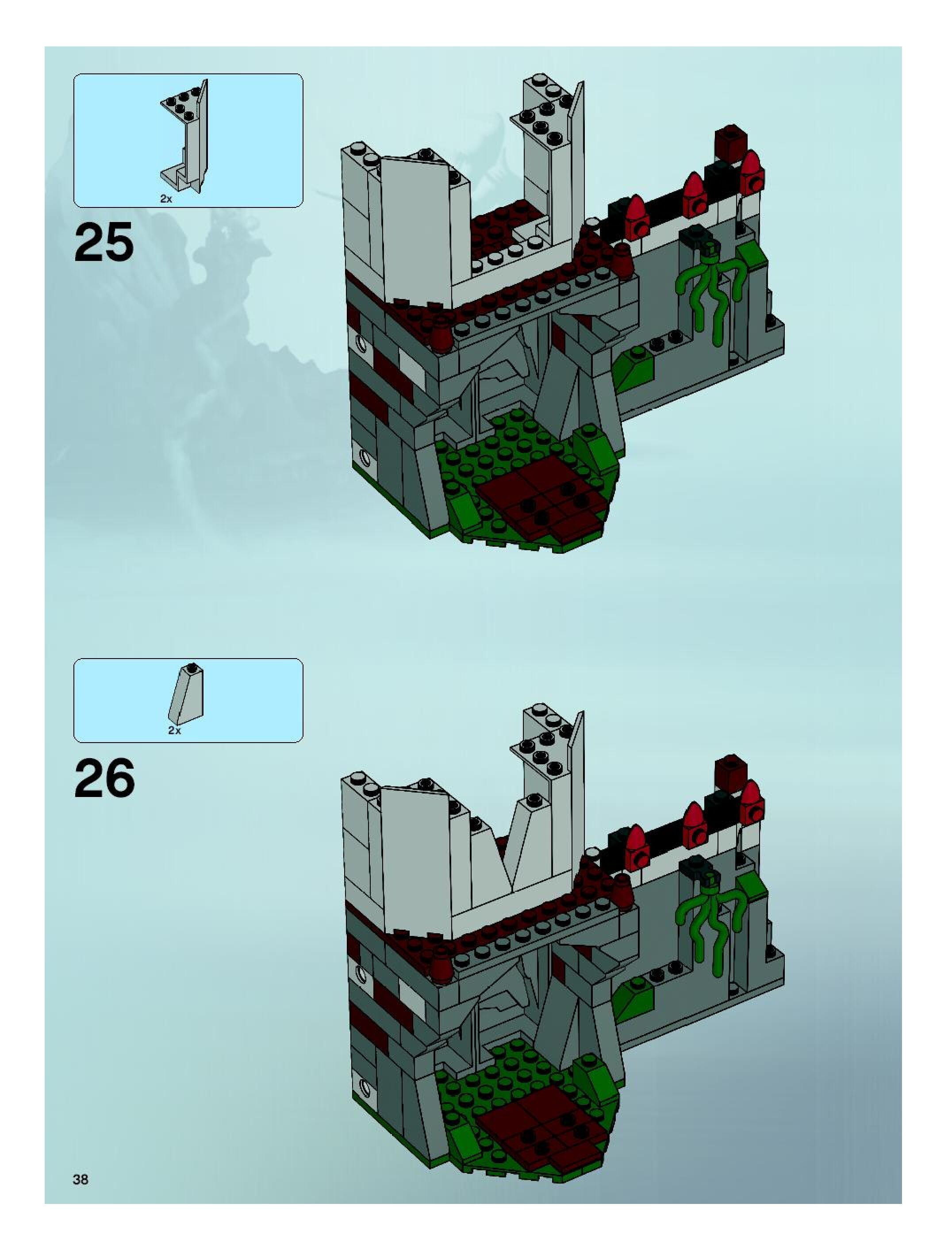 2x

25

2x

26

38