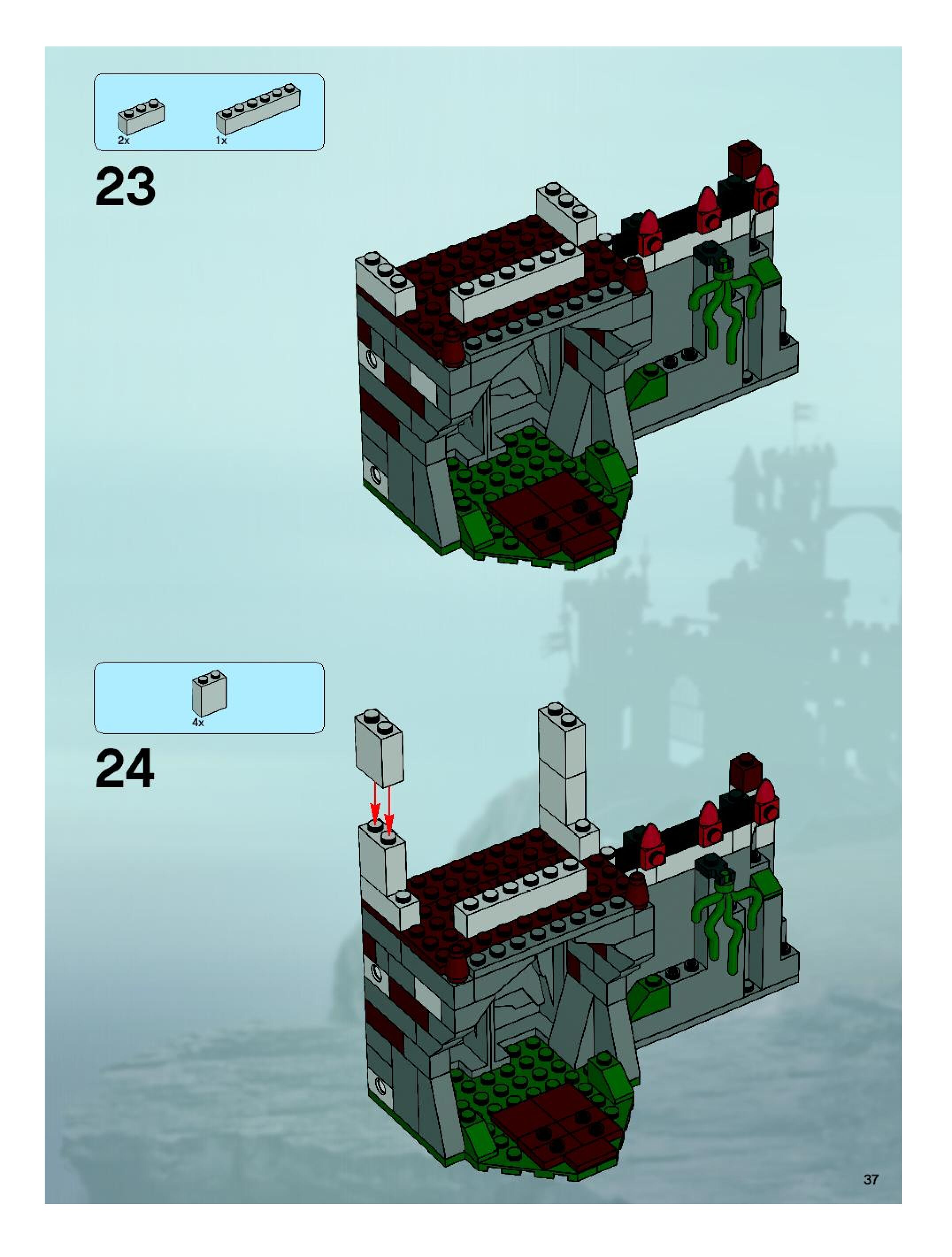 2x

1x

23

4x

24

37