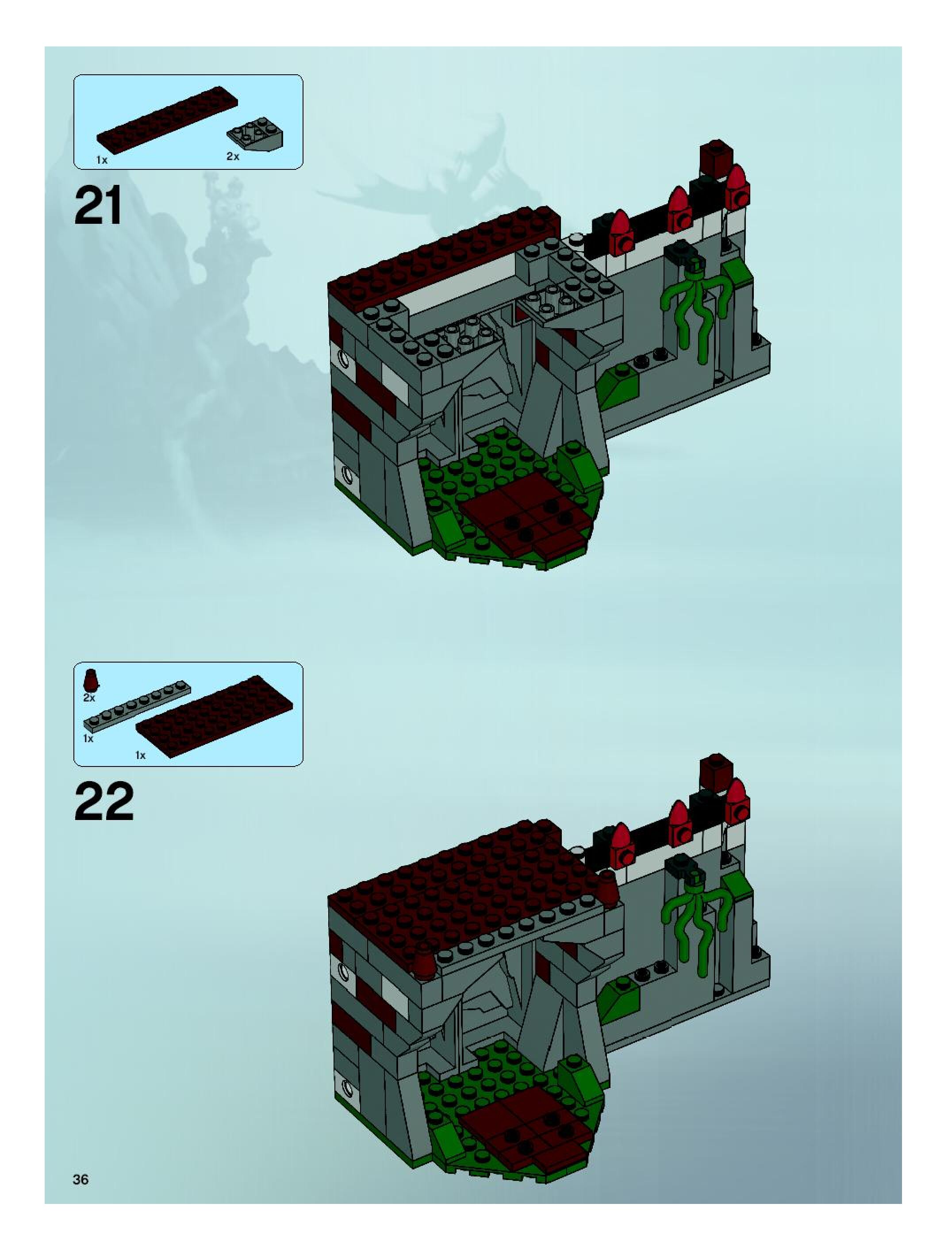 1x

2x

21

2x

1x

1x

22

36