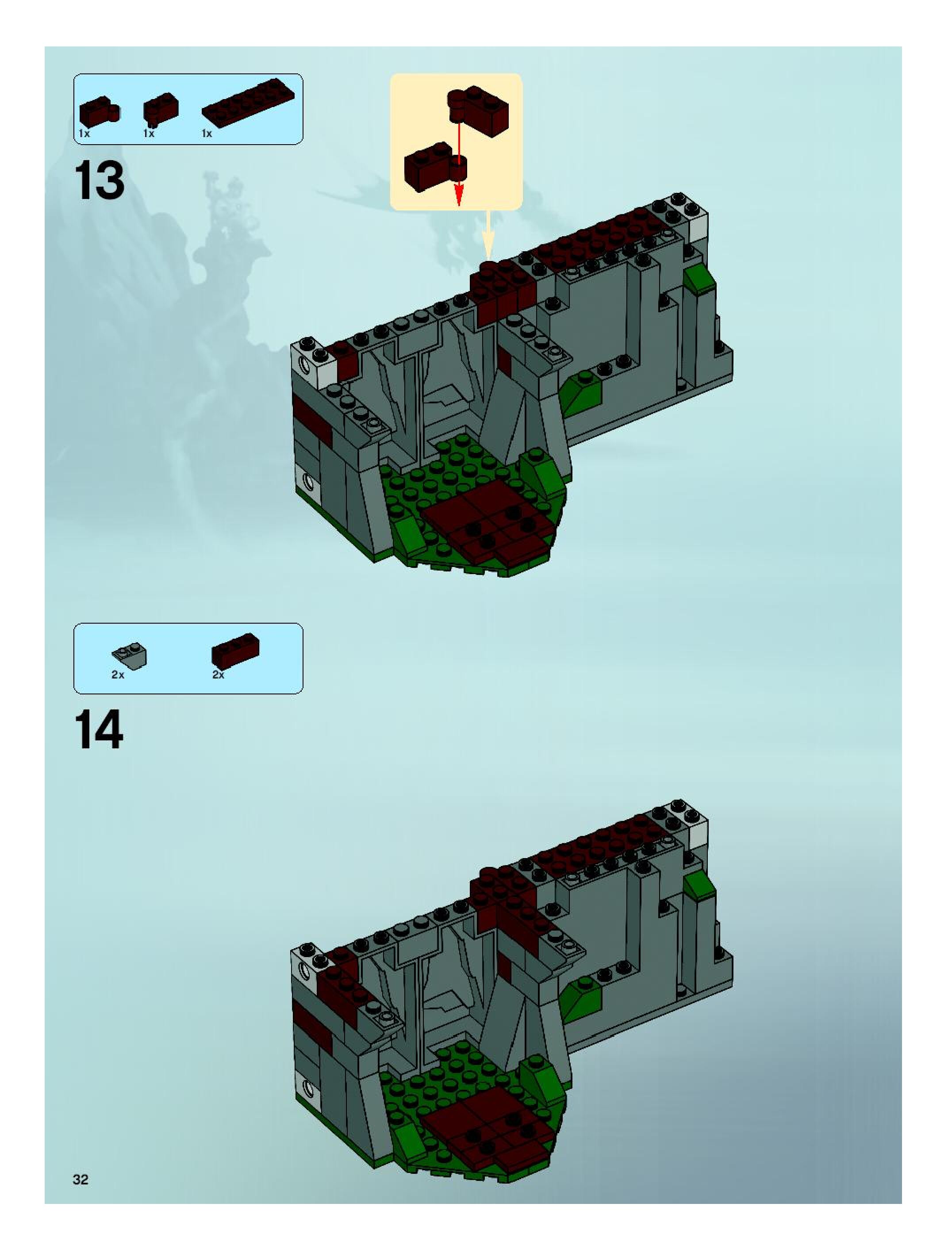 1x 1x 1x

13

2x 2x

14

32