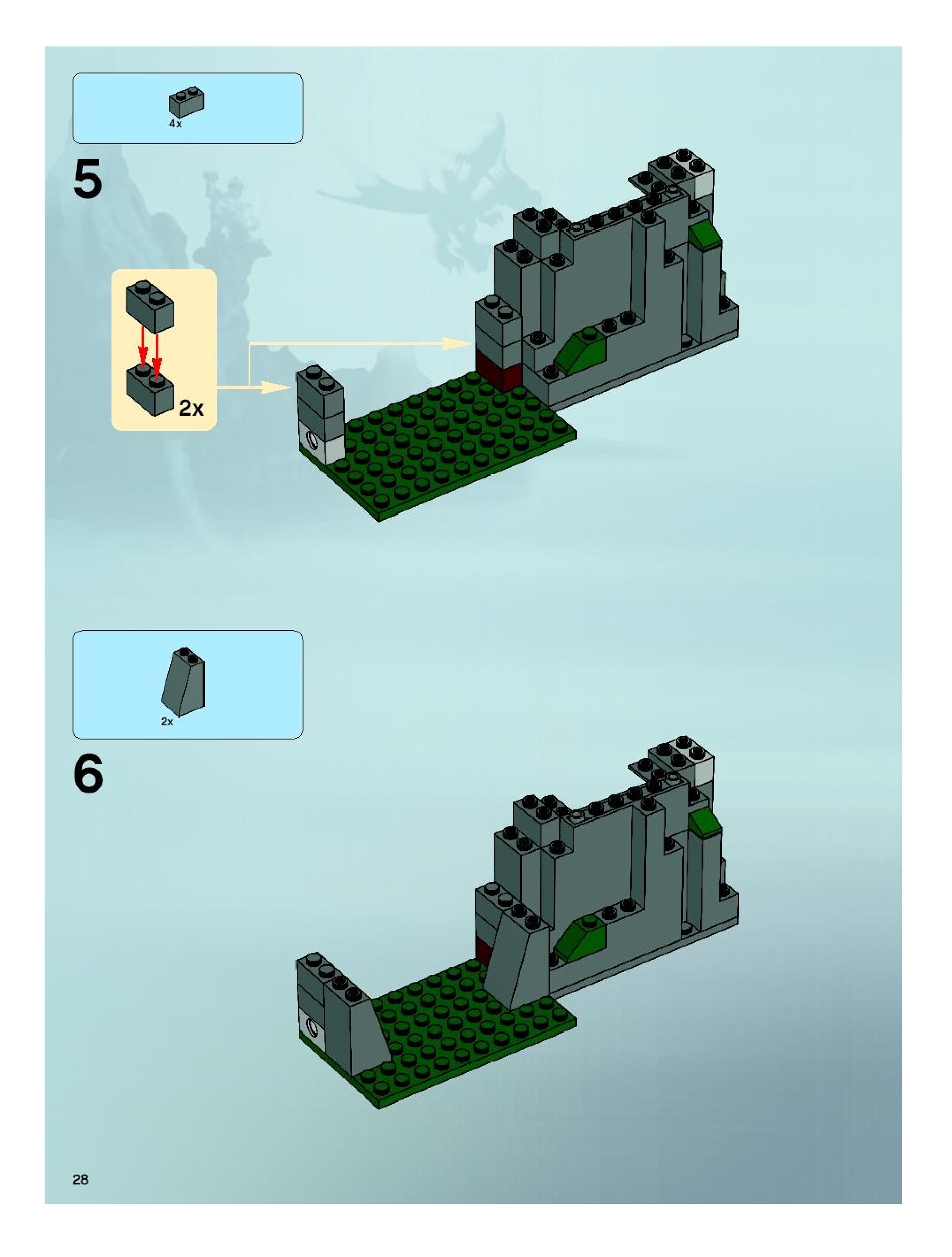 4x

5

2x

2x

6

28