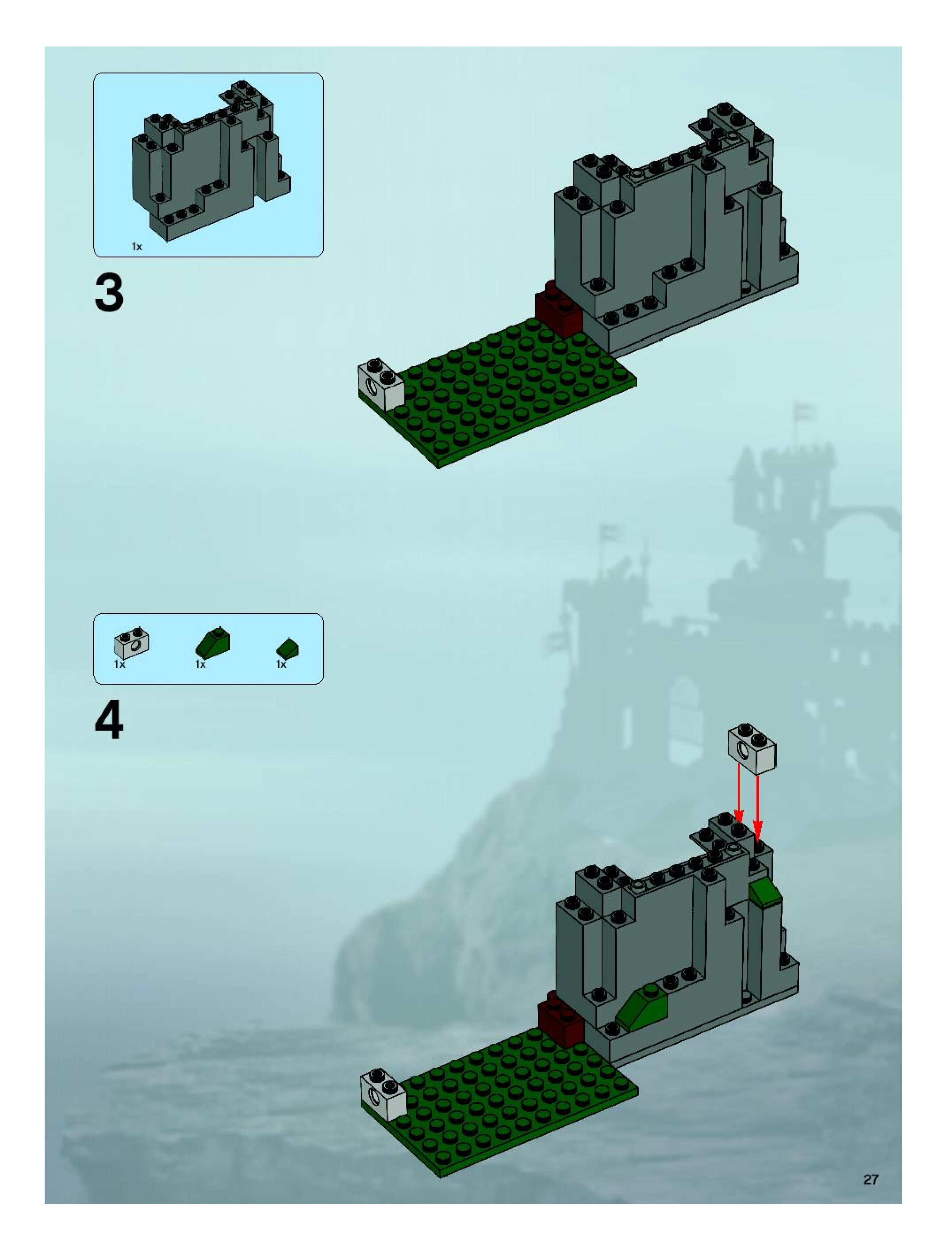 1x

3

1x 1x 1x

4

27